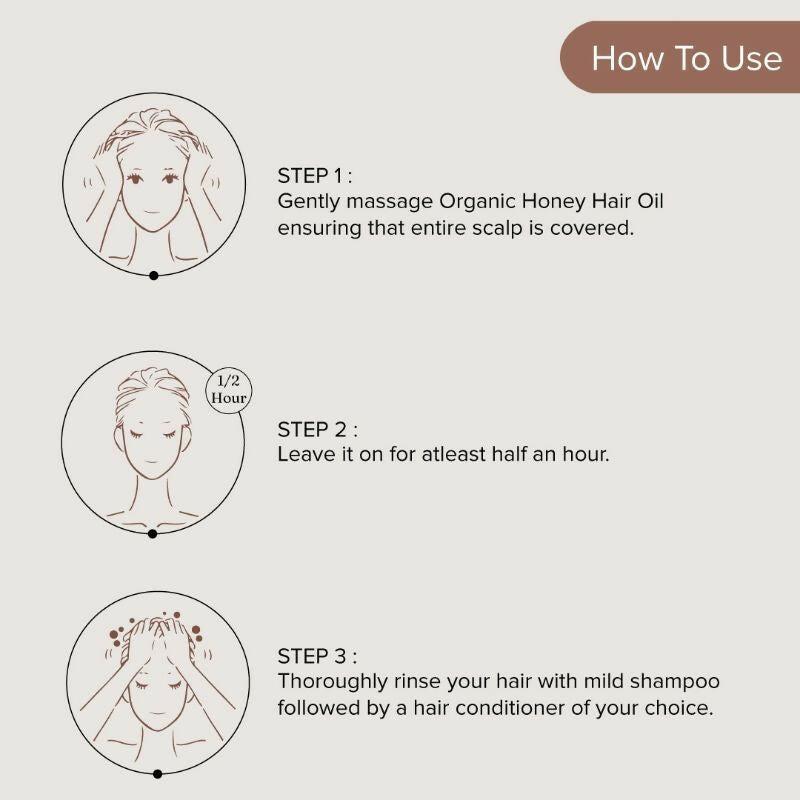 How To Use

STEP 1 :
Gently massage Organic Honey Hair Oil ensuring that entire scalp is covered.

1/2 Hour

STEP 2 :
Leave it on for atleast half an hour.

STEP 3 :
Thoroughly rinse your hair with mild shampoo followed by a hair conditioner of your choice.