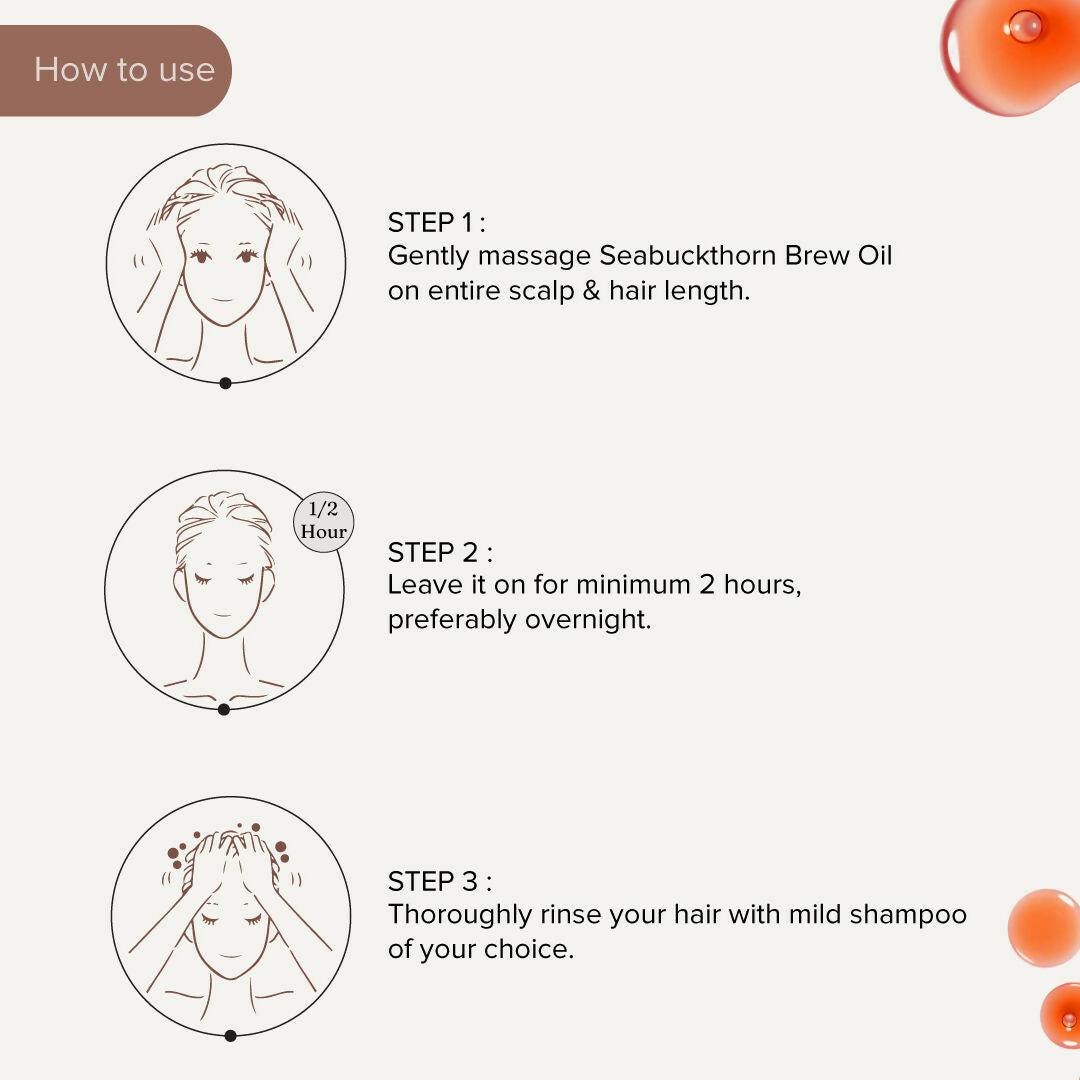 How to use

STEP 1 :
Gently massage Seabuckthorn Brew Oil on entire scalp & hair length.

1/2 Hour

STEP 2 :
Leave it on for minimum 2 hours, preferably overnight.

STEP 3 :
Thoroughly rinse your hair with mild shampoo of your choice.