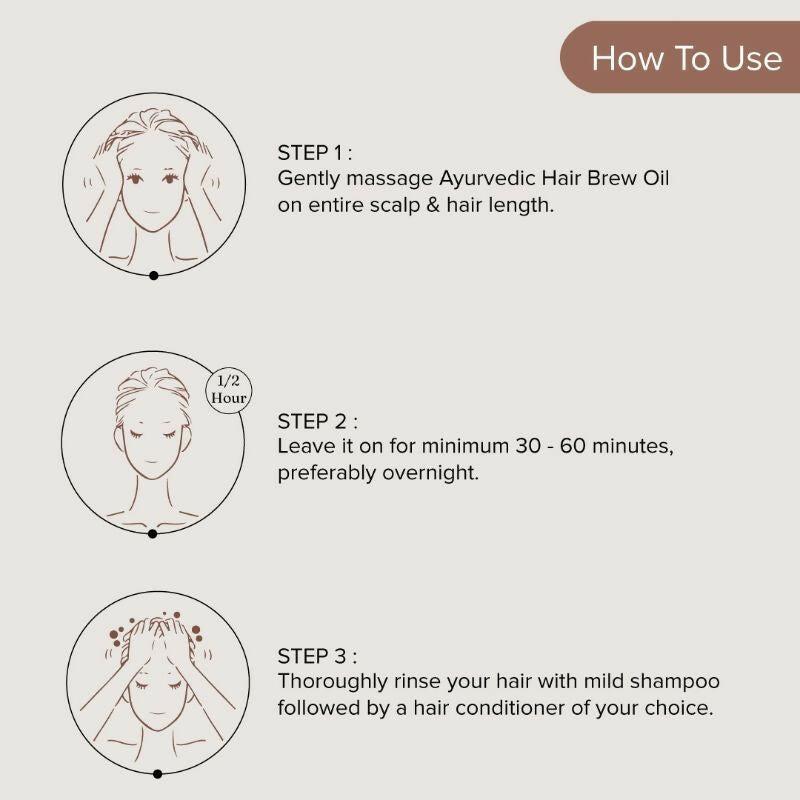 How To Use

STEP 1 :
Gently massage Ayurvedic Hair Brew Oil on entire scalp & hair length.

1/2
Hour

STEP 2 :
Leave it on for minimum 30 - 60 minutes, preferably overnight.

STEP 3 :
Thoroughly rinse your hair with mild shampoo followed by a hair conditioner of your choice.