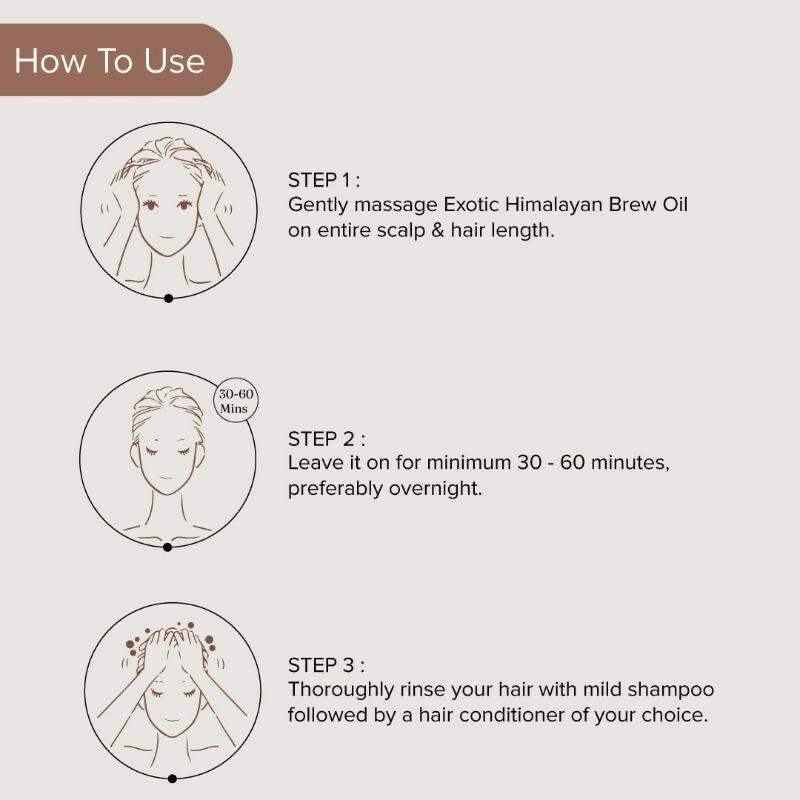 How To Use

STEP 1 :
Gently massage Exotic Himalayan Brew Oil on entire scalp & hair length.

30-60 Mins

STEP 2 :
Leave it on for minimum 30 - 60 minutes, preferably overnight.

STEP 3 :
Thoroughly rinse your hair with mild shampoo followed by a hair conditioner of your choice.