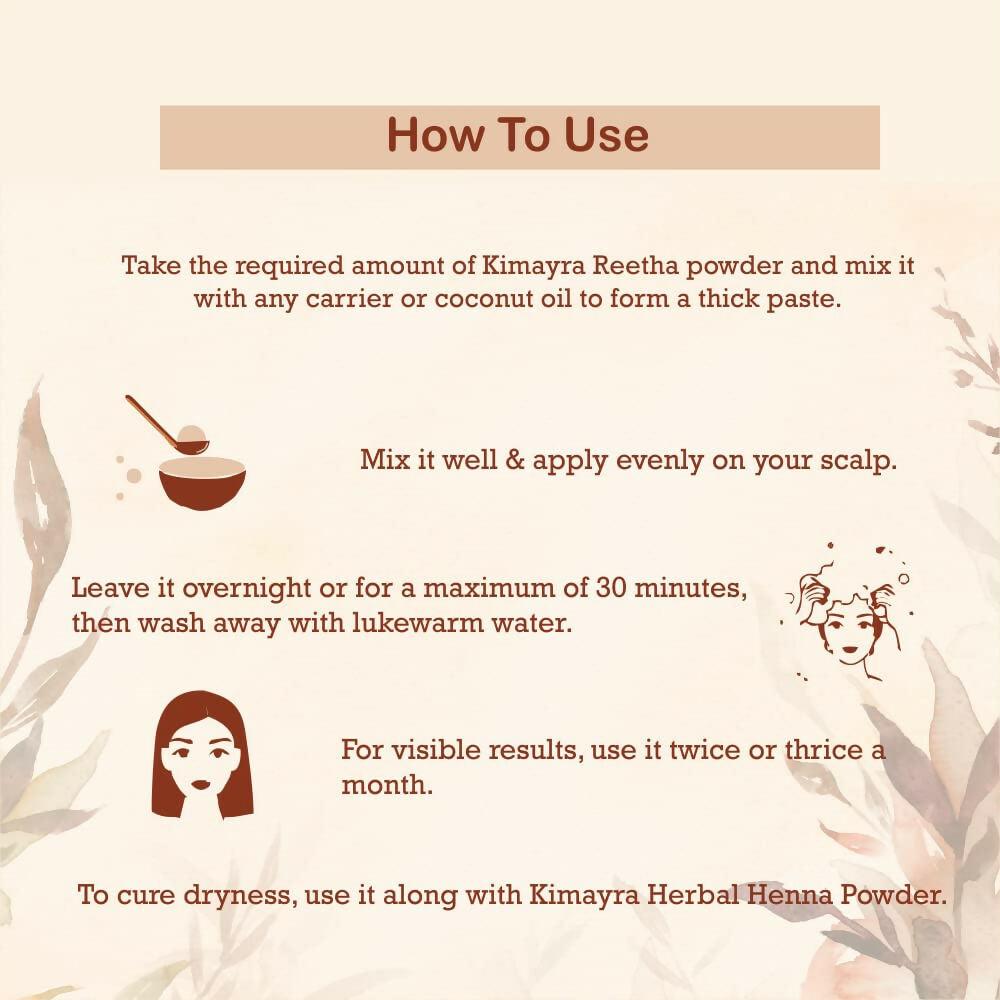 How To Use

Take the required amount of Kimayra Reetha powder and mix it with any carrier or coconut oil to form a thick paste.

Mix it well & apply evenly on your scalp.

Leave it overnight or for a maximum of 30 minutes, then wash away with lukewarm water.

For visible results, use it twice or thrice a month.

To cure dryness, use it along with Kimayra Herbal Henna Powder.