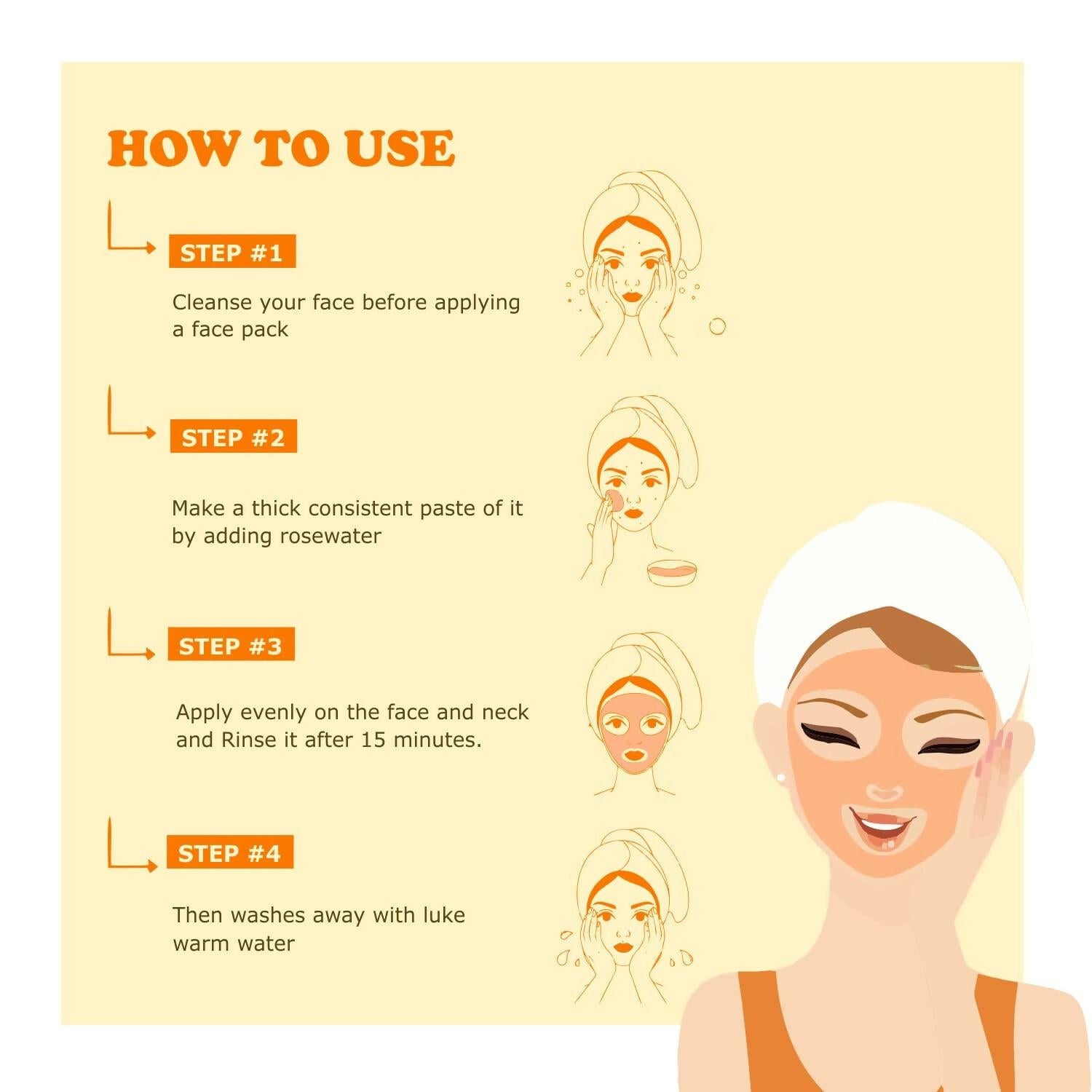 HOW TO USE

STEP #1

Cleanse your face before applying a face pack

STEP #2

Make a thick consistent paste of it by adding rosewater

STEP #3

Apply evenly on the face and neck and Rinse it after 15 minutes.

STEP #4

Then washes away with luke warm water