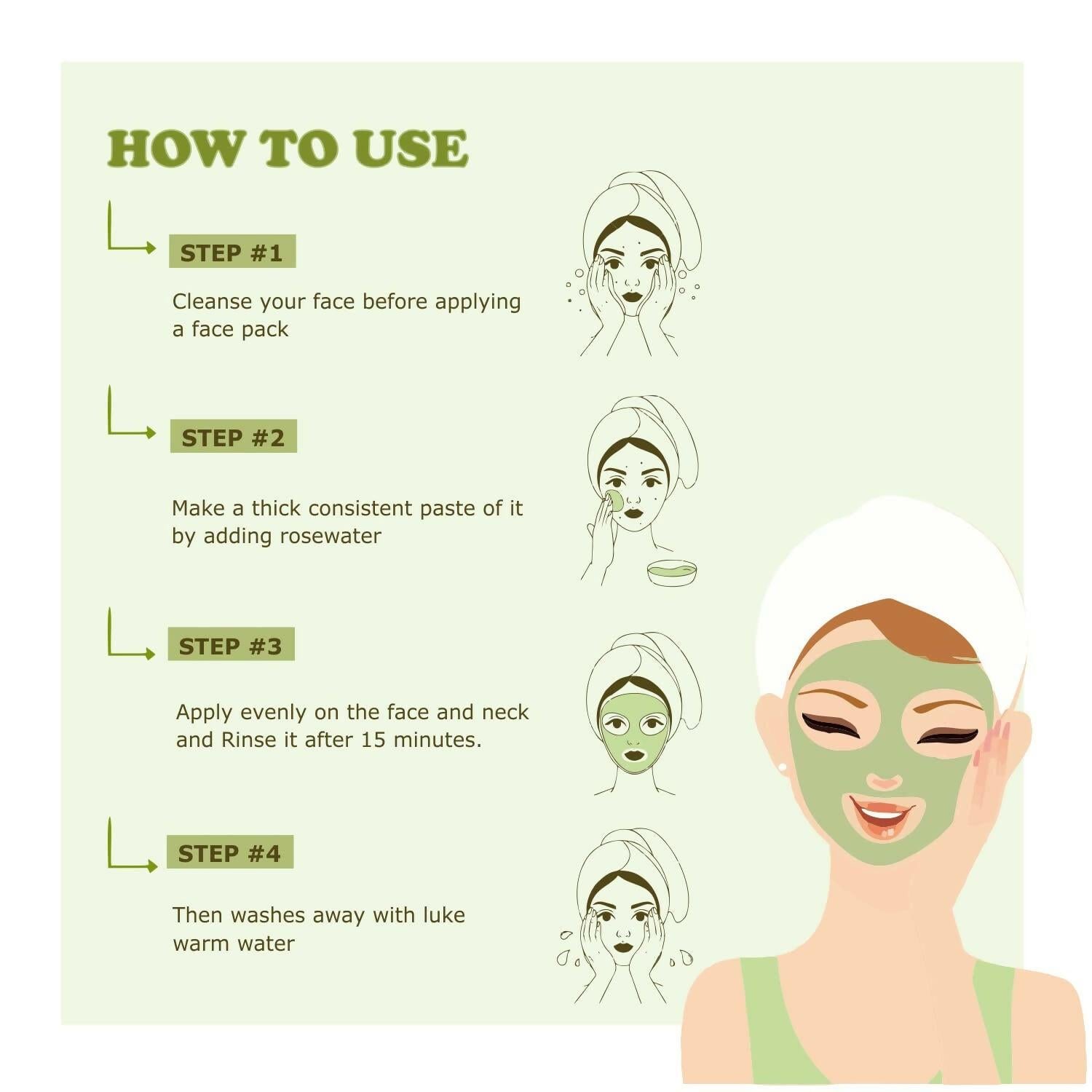 HOW TO USE

STEP #1

Cleanse your face before applying a face pack

STEP #2

Make a thick consistent paste of it by adding rosewater

STEP #3

Apply evenly on the face and neck and Rinse it after 15 minutes.

STEP #4

Then washes away with luke warm water