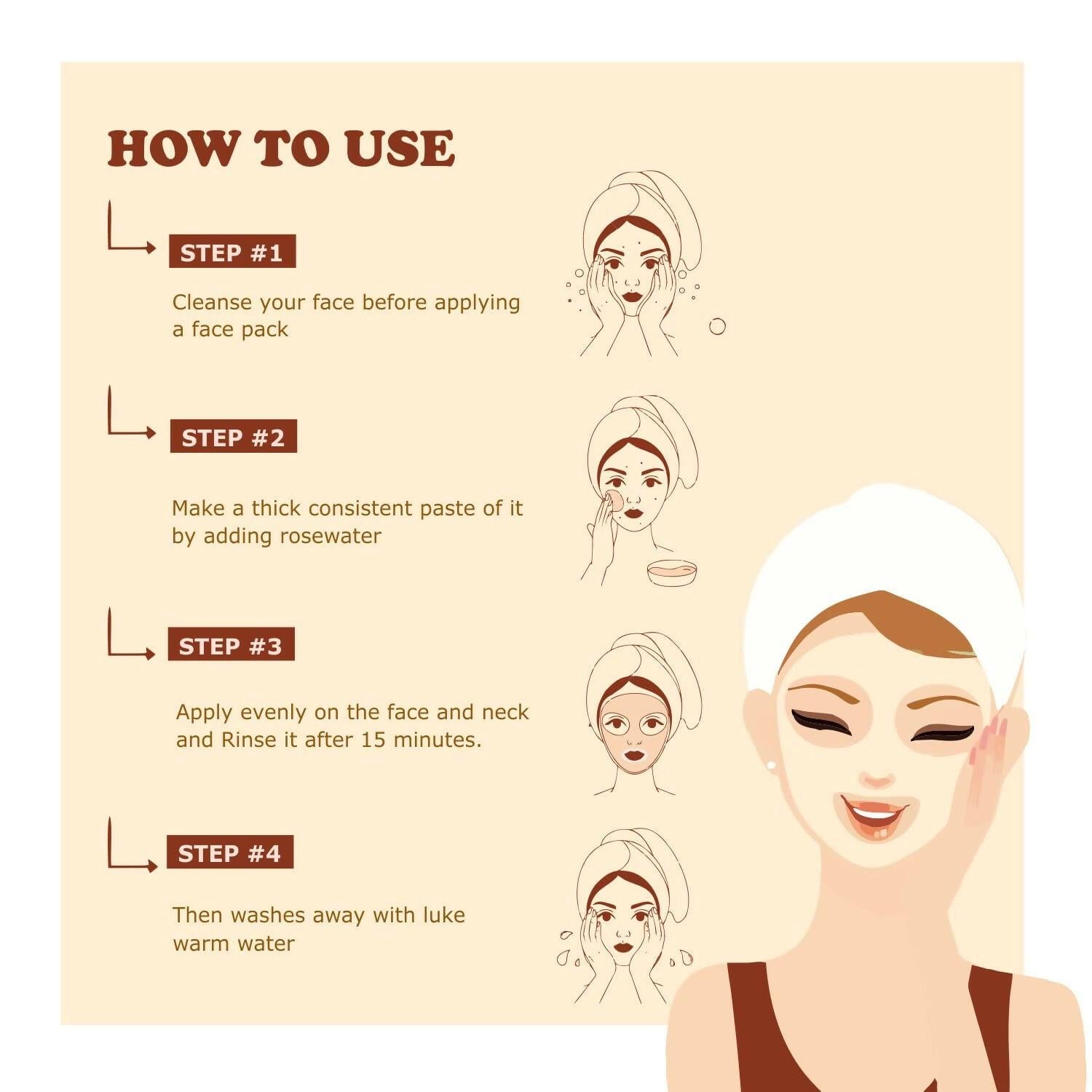 HOW TO USE

STEP #1

Cleanse your face before applying a face pack

STEP #2

Make a thick consistent paste of it by adding rosewater

STEP #3

Apply evenly on the face and neck and Rinse it after 15 minutes.

STEP #4

Then washes away with luke warm water