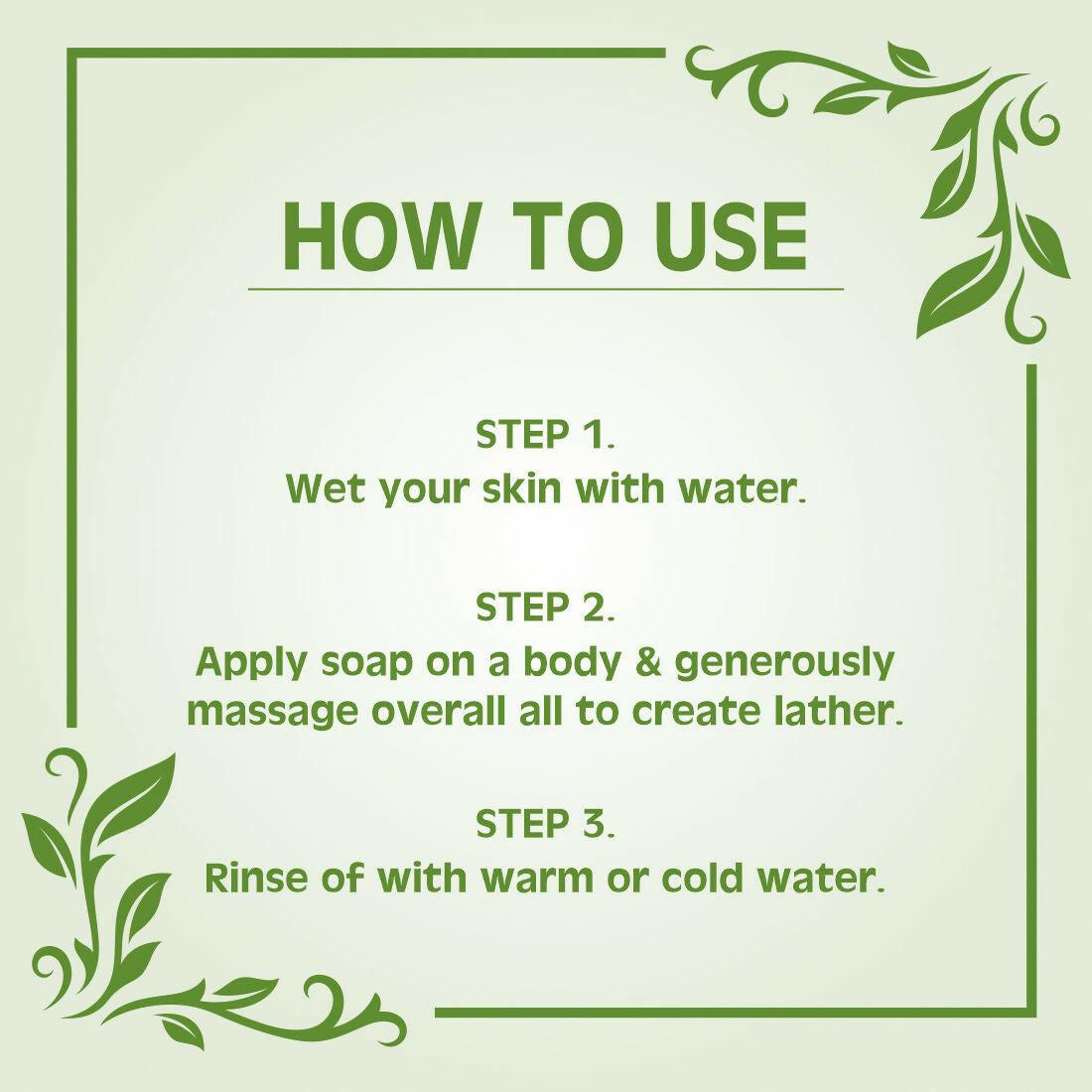 HOW TO USE

STEP 1.
Wet your skin with water.

STEP 2.
Apply soap on a body & generously massage overall all to create lather.

STEP 3.
Rinse of with warm or cold water.