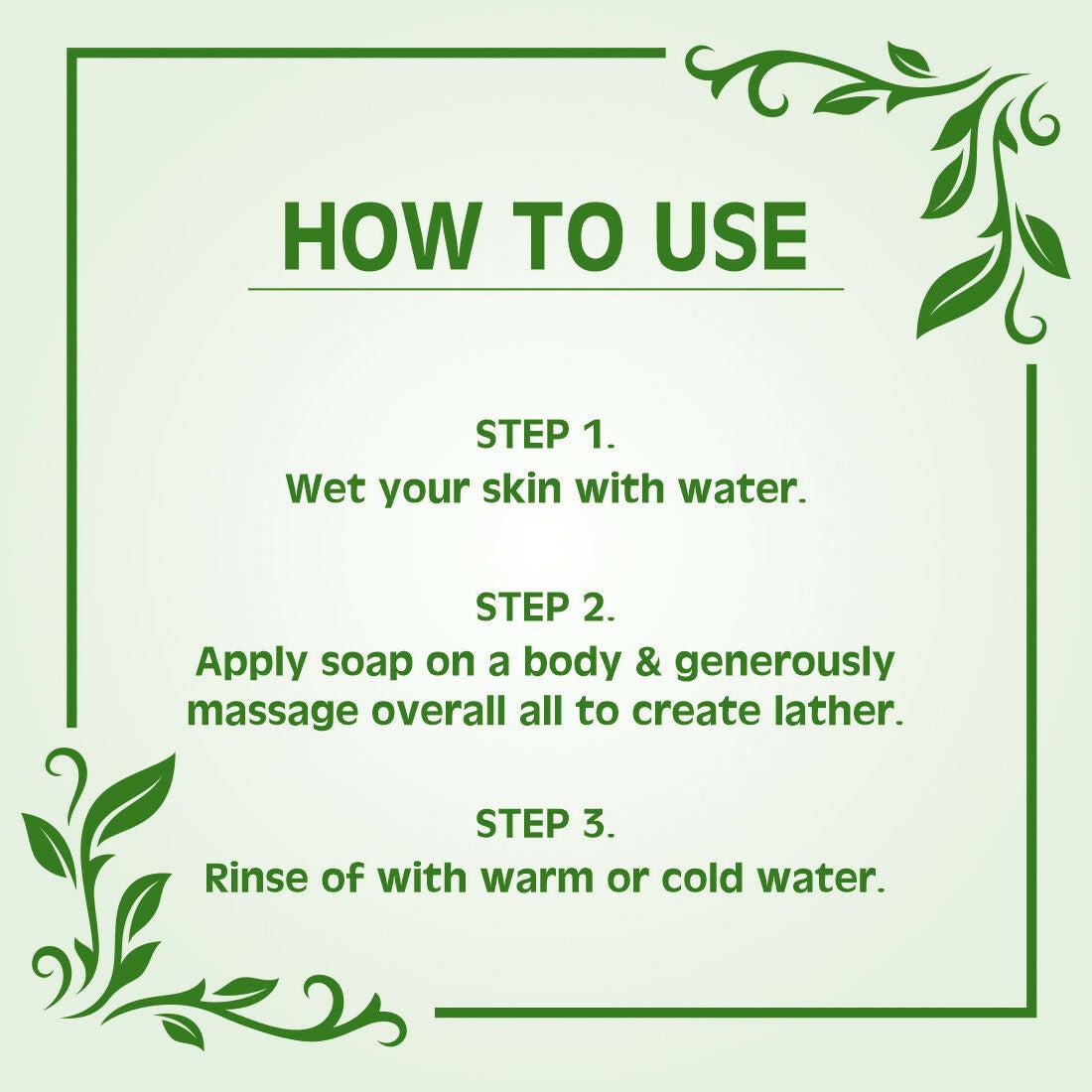 HOW TO USE

STEP 1.
Wet your skin with water.

STEP 2.
Apply soap on a body & generously massage overall all to create lather.

STEP 3.
Rinse of with warm or cold water.