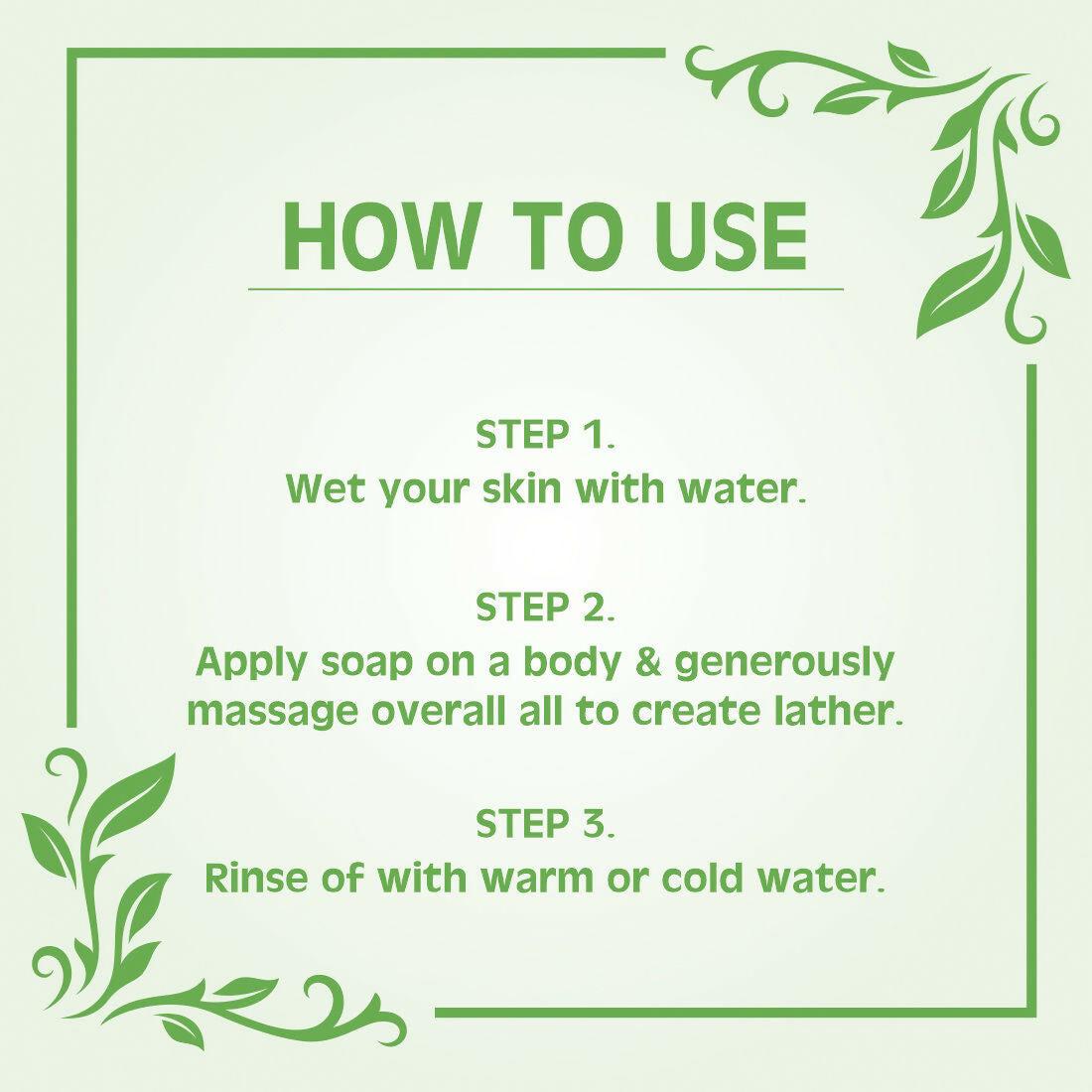 HOW TO USE

STEP 1.
Wet your skin with water.

STEP 2.
Apply soap on a body & generously massage overall all to create lather.

STEP 3.
Rinse of with warm or cold water.