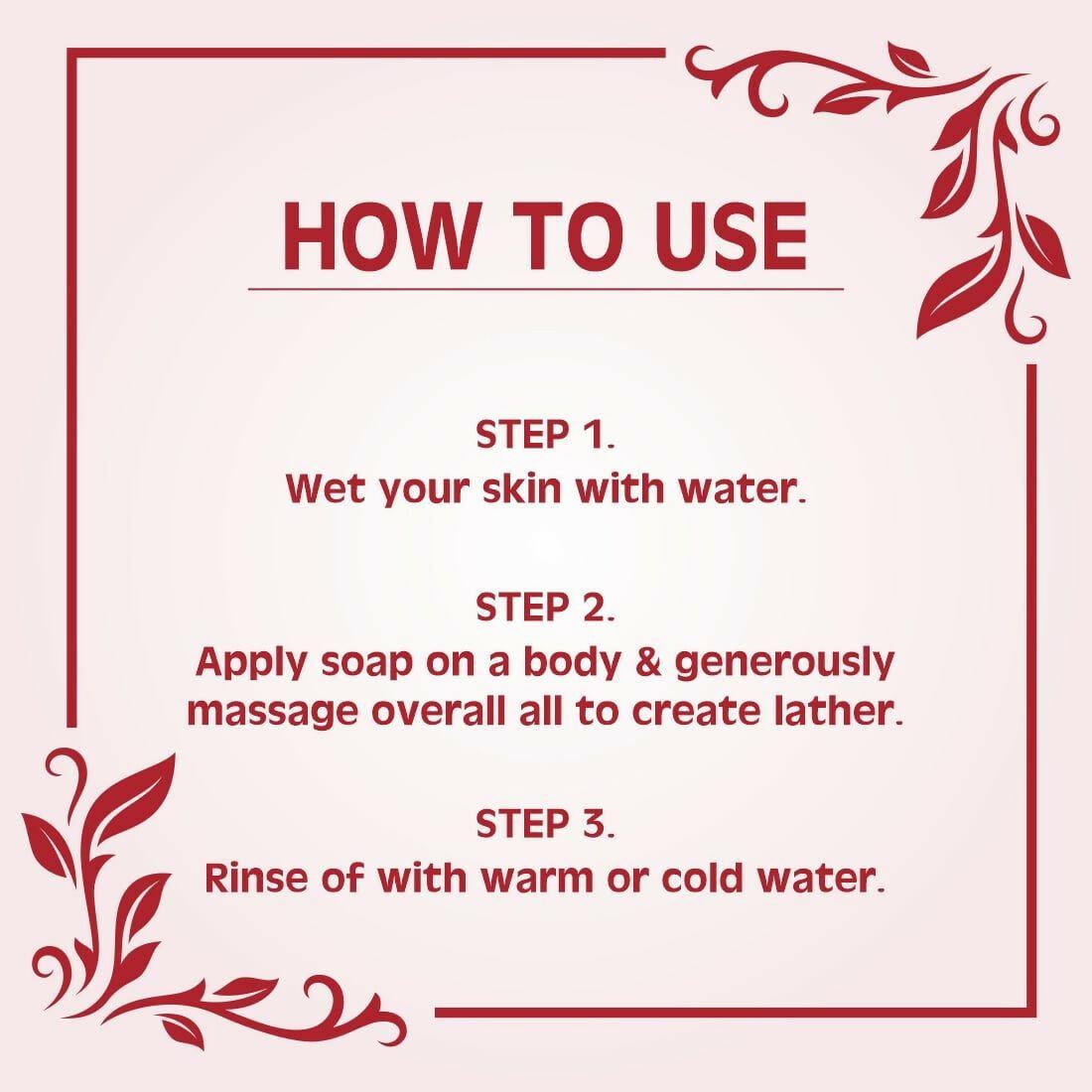 HOW TO USE

STEP 1.
Wet your skin with water.

STEP 2.
Apply soap on a body & generously massage overall all to create lather.

STEP 3.
Rinse of with warm or cold water.