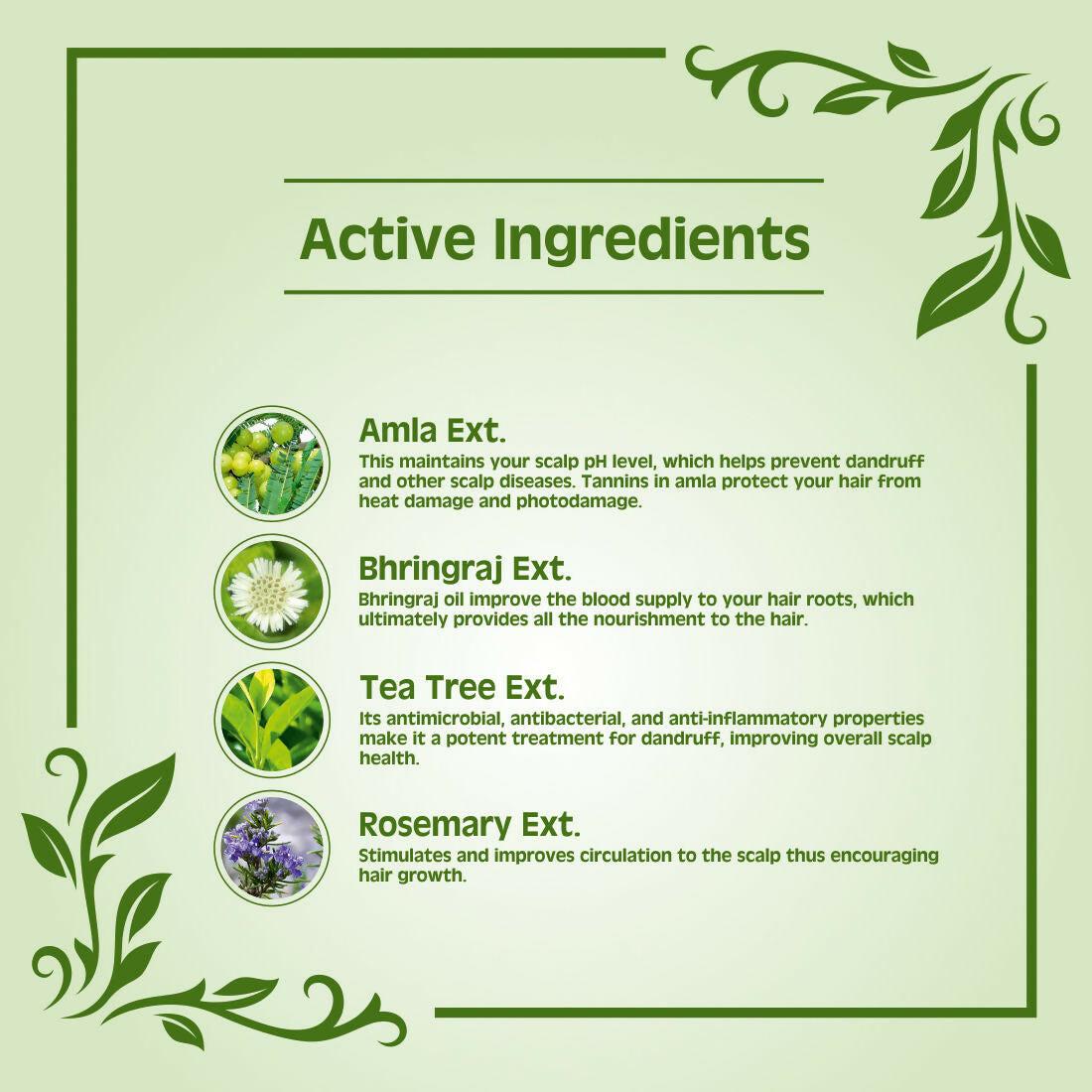 Active Ingredients

Amla Ext.
This maintains your scalp pH level, which helps prevent dandruff and other scalp diseases. Tannins in amla protect your hair from heat damage and photodamage.

Bhringraj Ext.
Bhringraj oil improve the blood supply to your hair roots, which ultimately provides all the nourishment to the hair.

Tea Tree Ext.
Its antimicrobial, antibacterial, and anti-inflammatory properties make it a potent treatment for dandruff, improving overall scalp health.

Rosemary Ext.
Stimulates and improves circulation to the scalp thus encouraging hair growth.