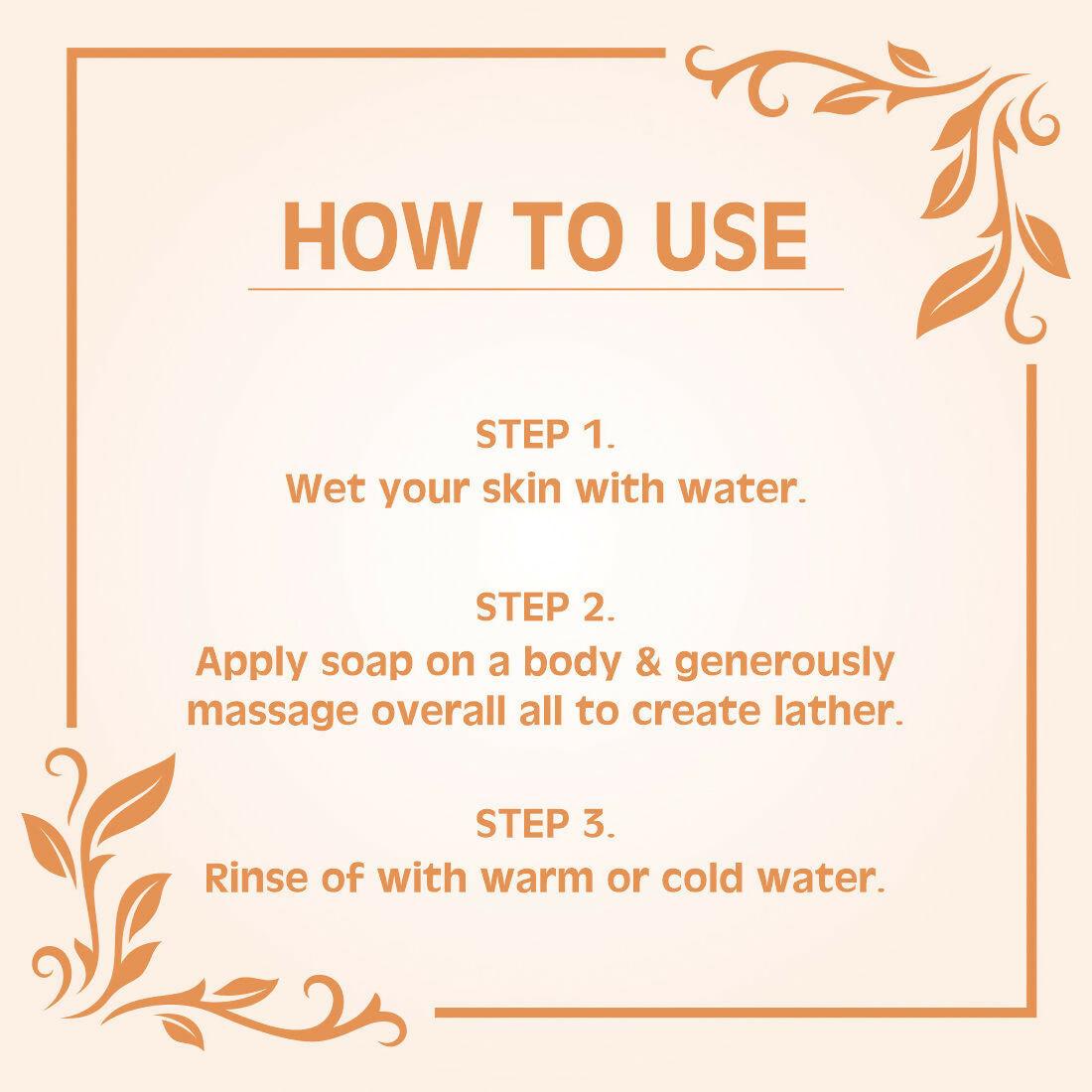 HOW TO USE

STEP 1.
Wet your skin with water.

STEP 2.
Apply soap on a body & generously massage overall all to create lather.

STEP 3.
Rinse of with warm or cold water.