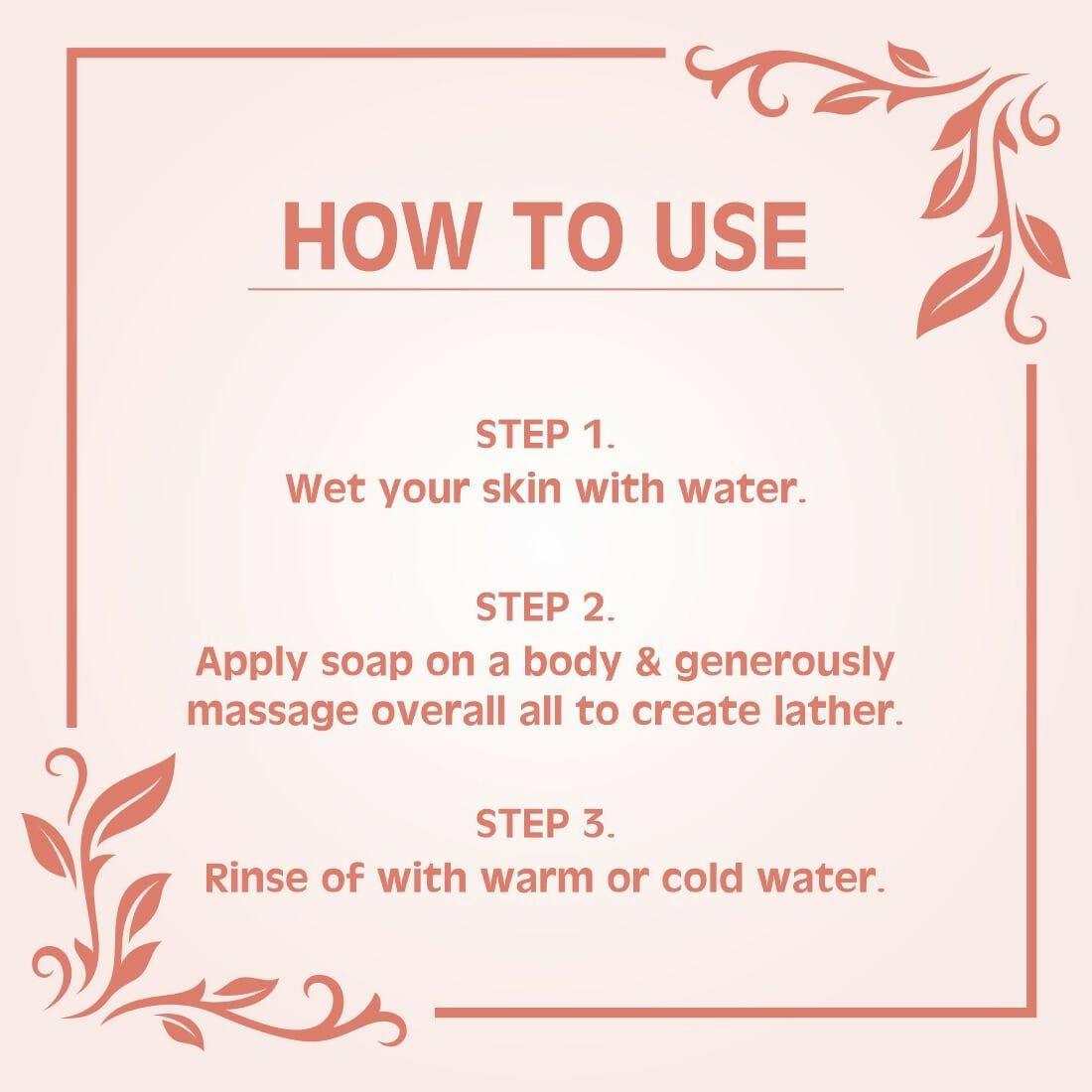 HOW TO USE

STEP 1.
Wet your skin with water.

STEP 2.
Apply soap on a body & generously massage overall all to create lather.

STEP 3.
Rinse of with warm or cold water.