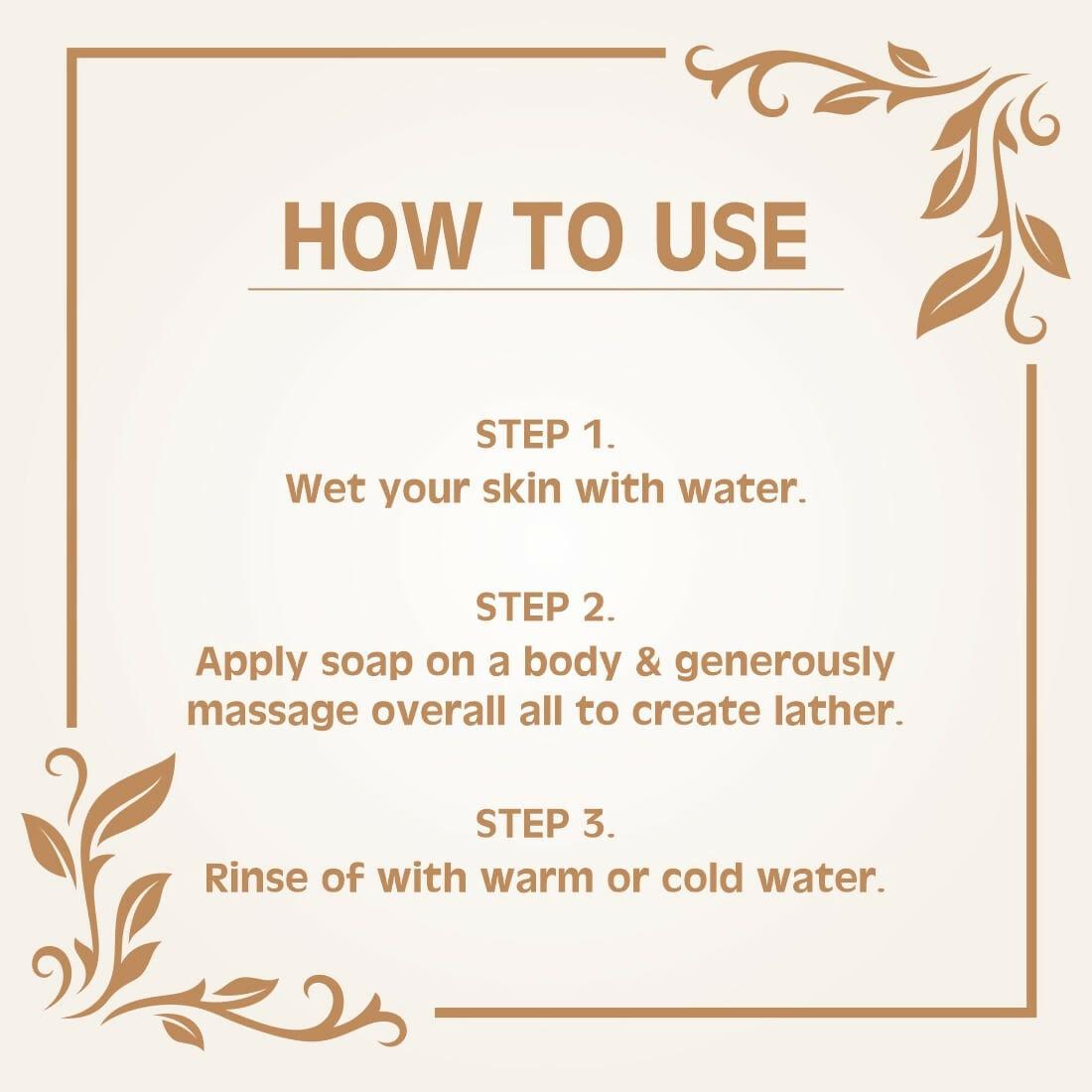 HOW TO USE

STEP 1.
Wet your skin with water.

STEP 2.
Apply soap on a body & generously massage overall all to create lather.

STEP 3.
Rinse of with warm or cold water.