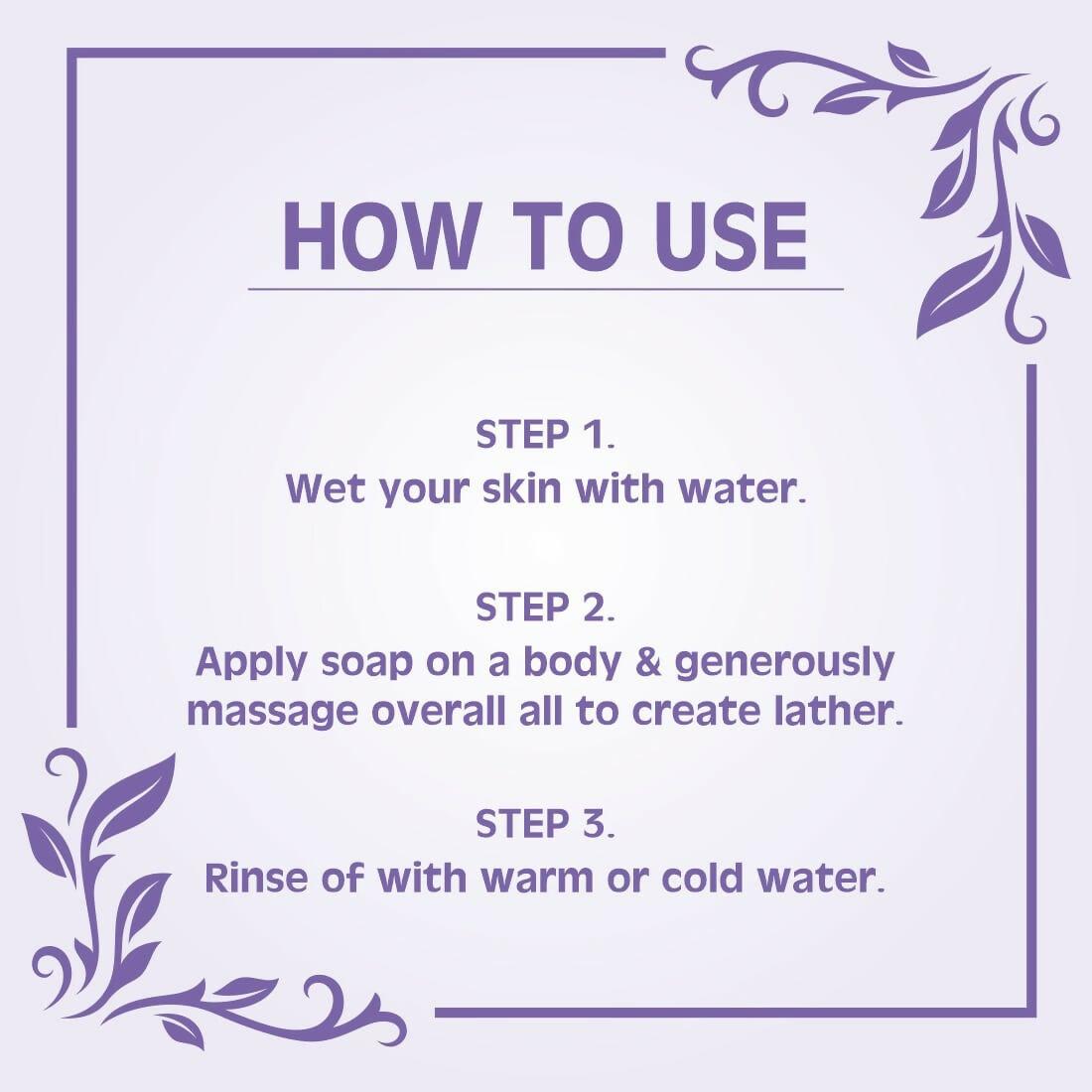 HOW TO USE

STEP 1.
Wet your skin with water.

STEP 2.
Apply soap on a body & generously massage overall all to create lather.

STEP 3.
Rinse of with warm or cold water.