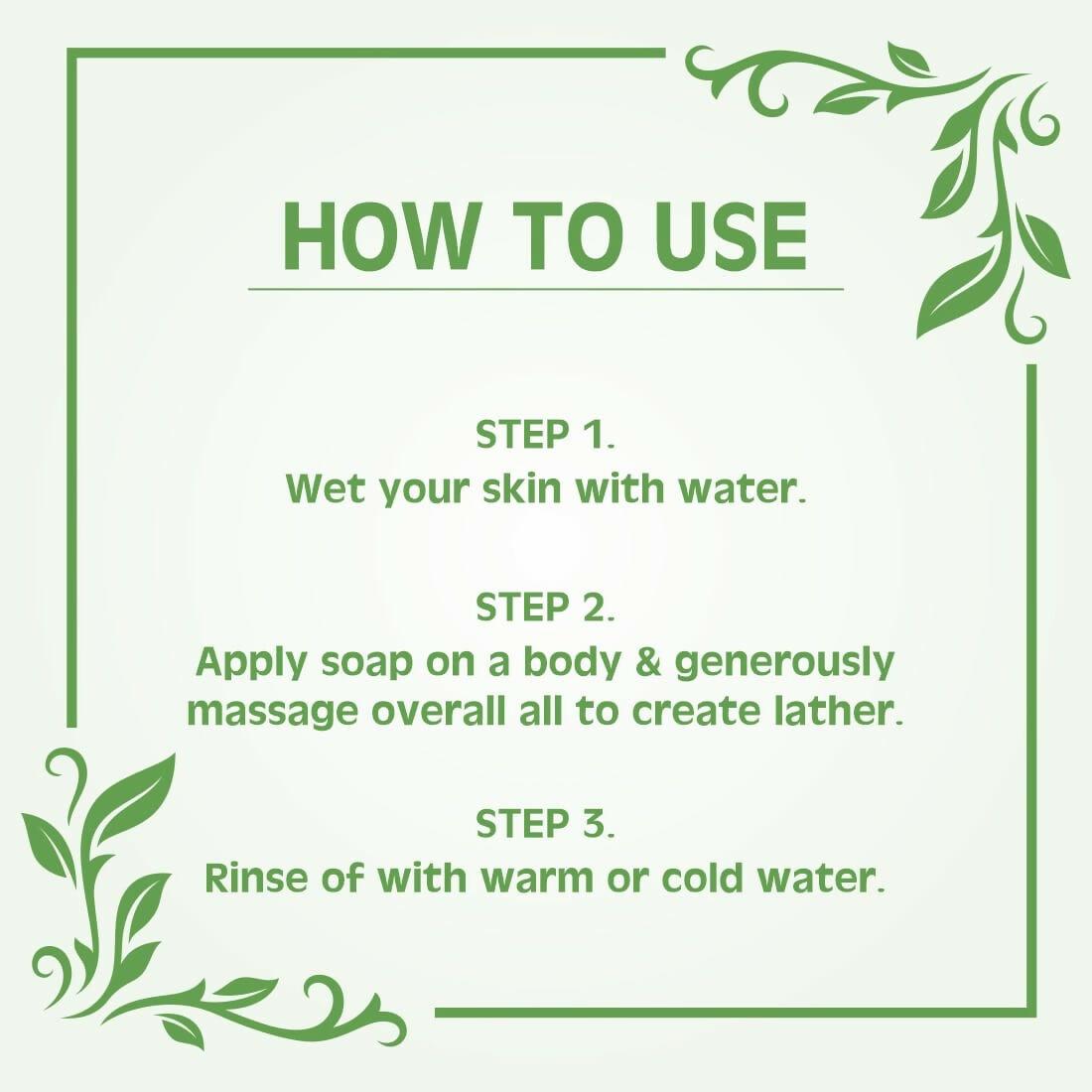 HOW TO USE

STEP 1.
Wet your skin with water.

STEP 2.
Apply soap on a body & generously massage overall all to create lather.

STEP 3.
Rinse of with warm or cold water.