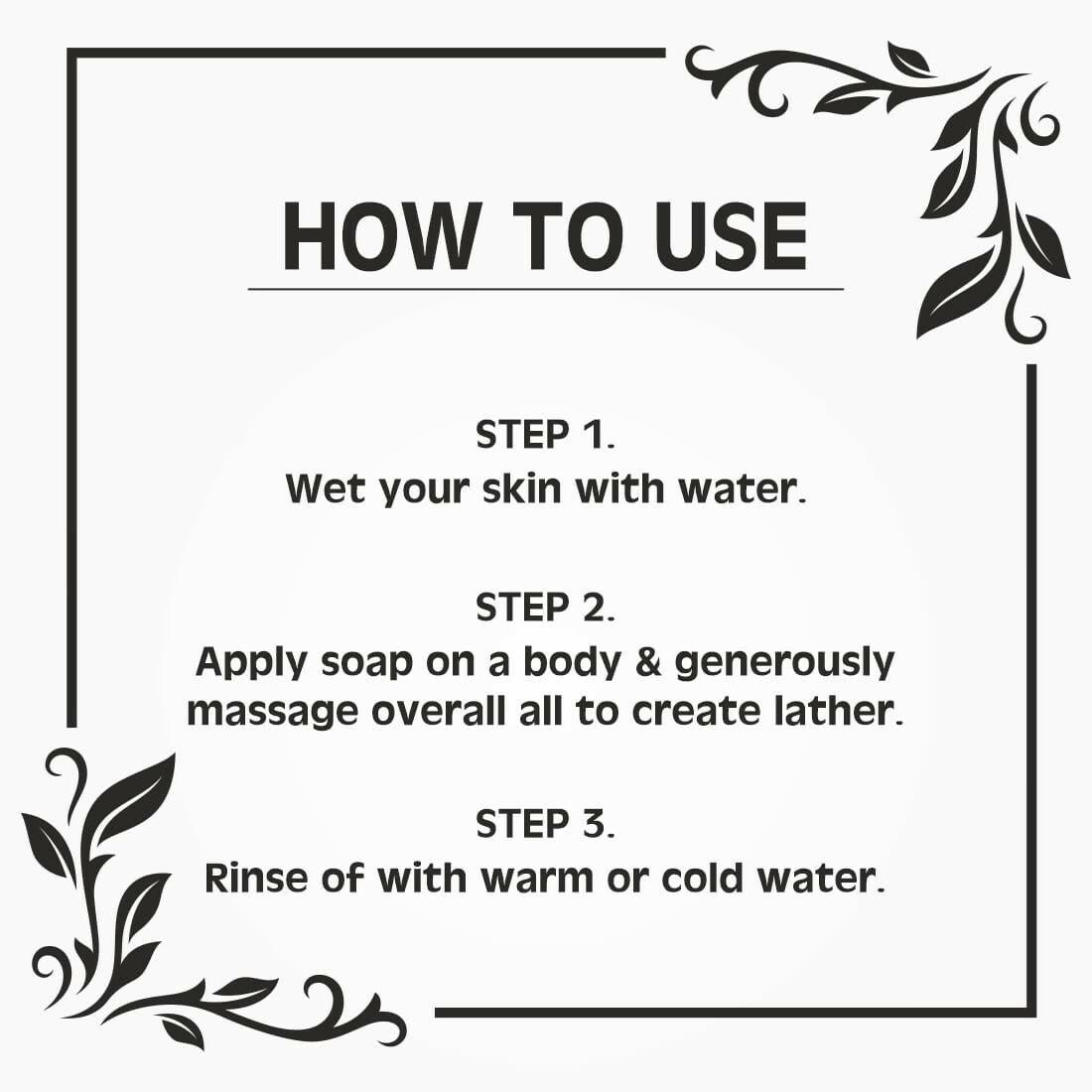 HOW TO USE

STEP 1.
Wet your skin with water.

STEP 2.
Apply soap on a body & generously massage overall all to create lather.

STEP 3.
Rinse of with warm or cold water.