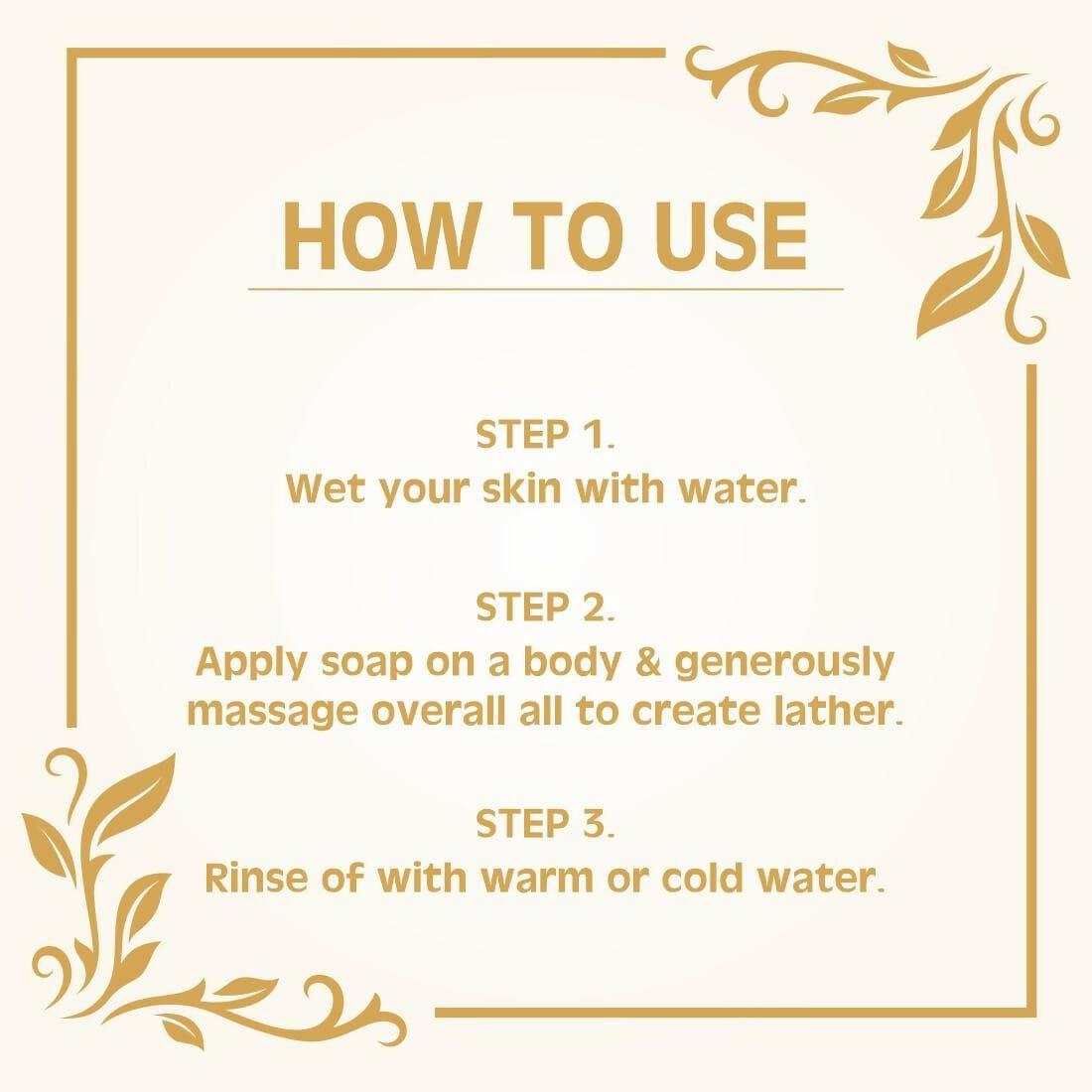 HOW TO USE

STEP 1.
Wet your skin with water.

STEP 2.
Apply soap on a body & generously massage overall all to create lather.

STEP 3.
Rinse of with warm or cold water.