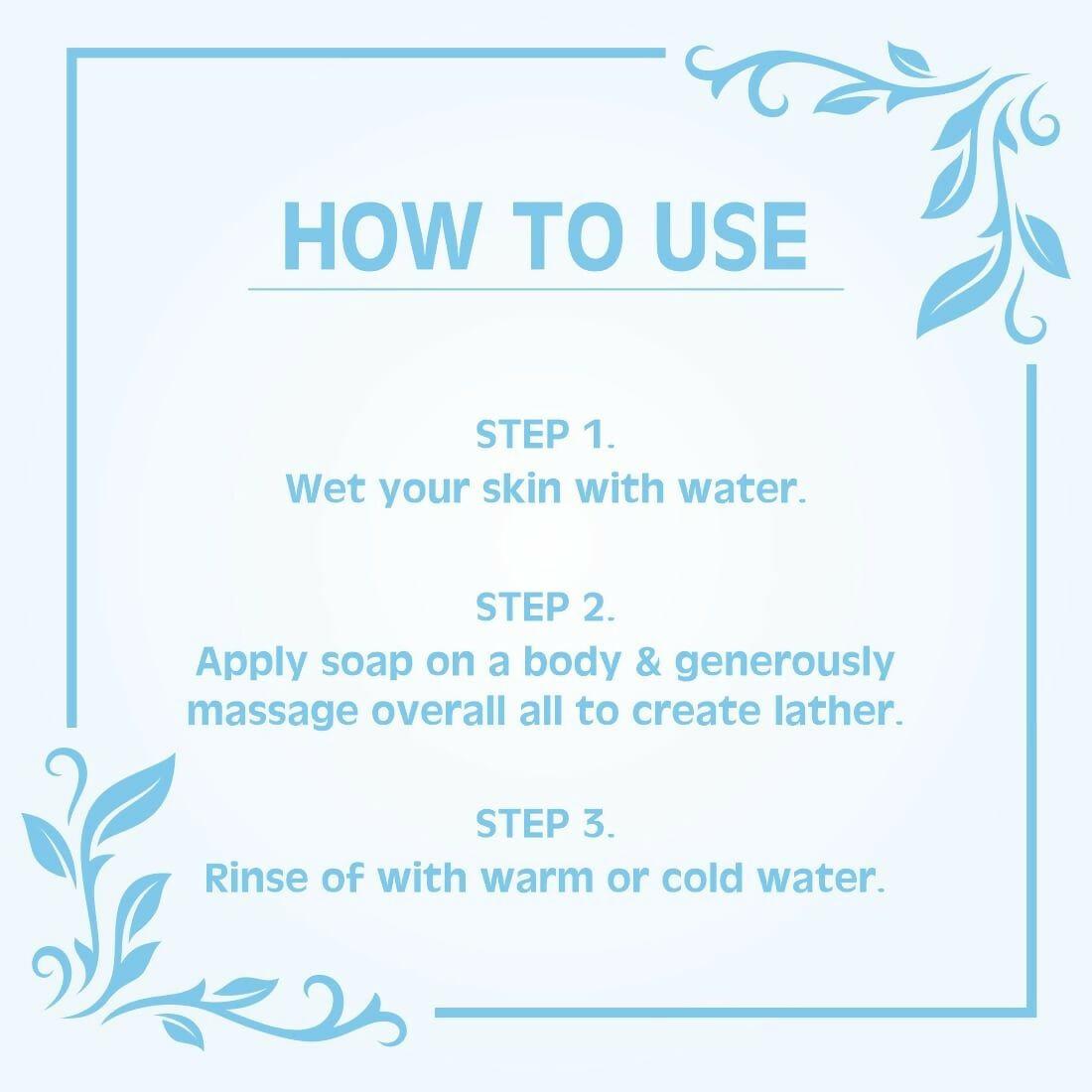 HOW TO USE

STEP 1.
Wet your skin with water.

STEP 2.
Apply soap on a body & generously massage overall all to create lather.

STEP 3.
Rinse of with warm or cold water.