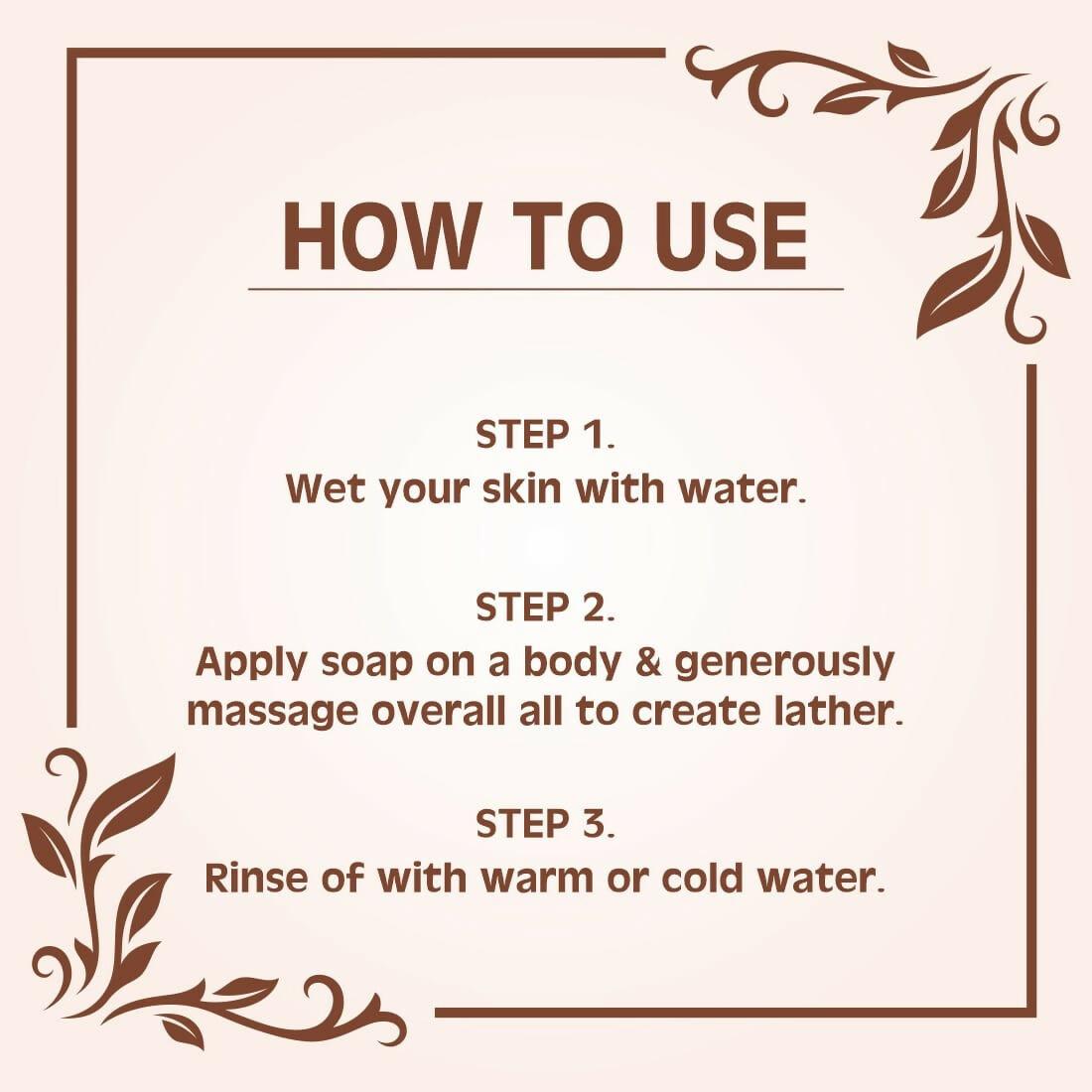 HOW TO USE

STEP 1.
Wet your skin with water.

STEP 2.
Apply soap on a body & generously massage overall all to create lather.

STEP 3.
Rinse of with warm or cold water.