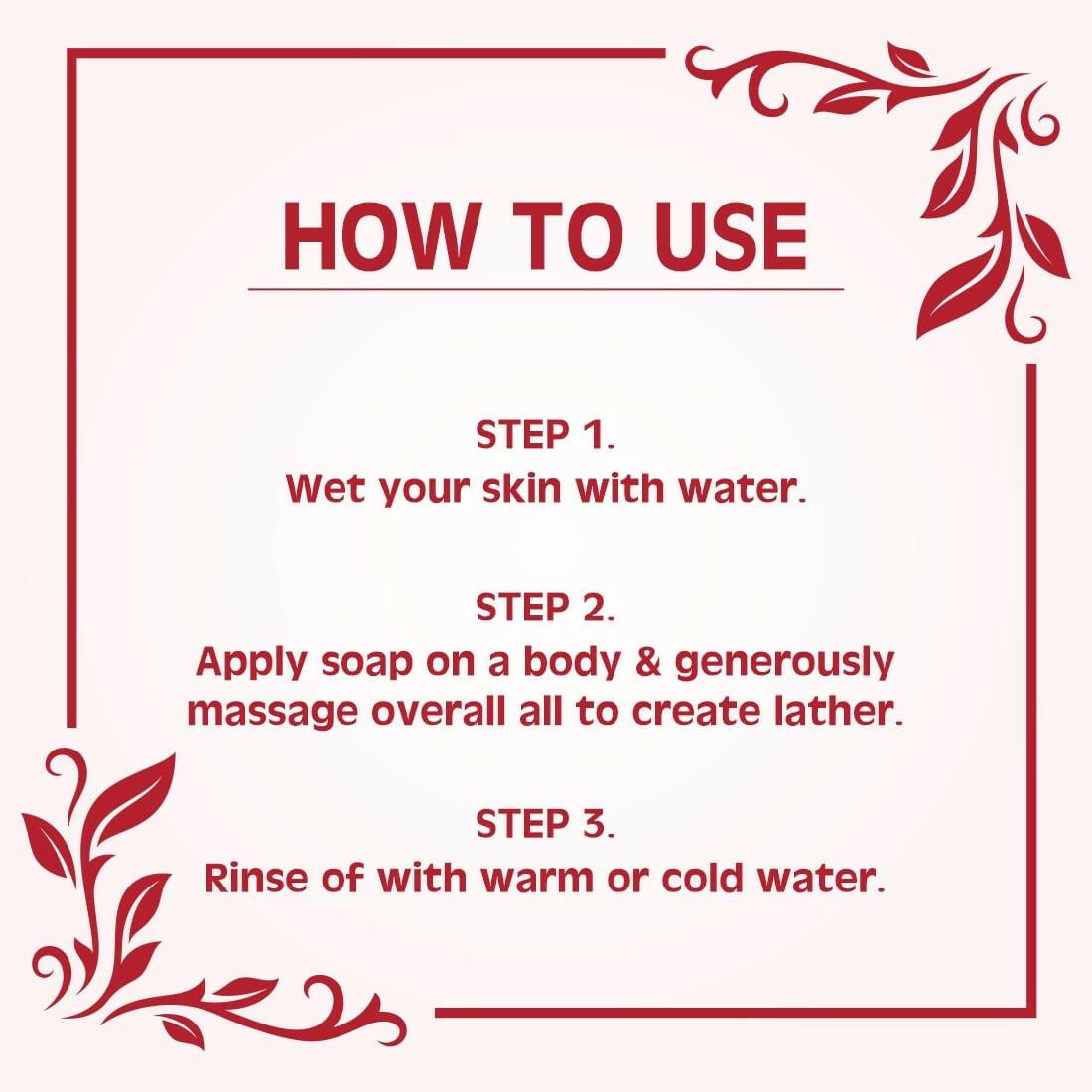 HOW TO USE

STEP 1.
Wet your skin with water.

STEP 2.
Apply soap on a body & generously massage overall all to create lather.

STEP 3.
Rinse of with warm or cold water.