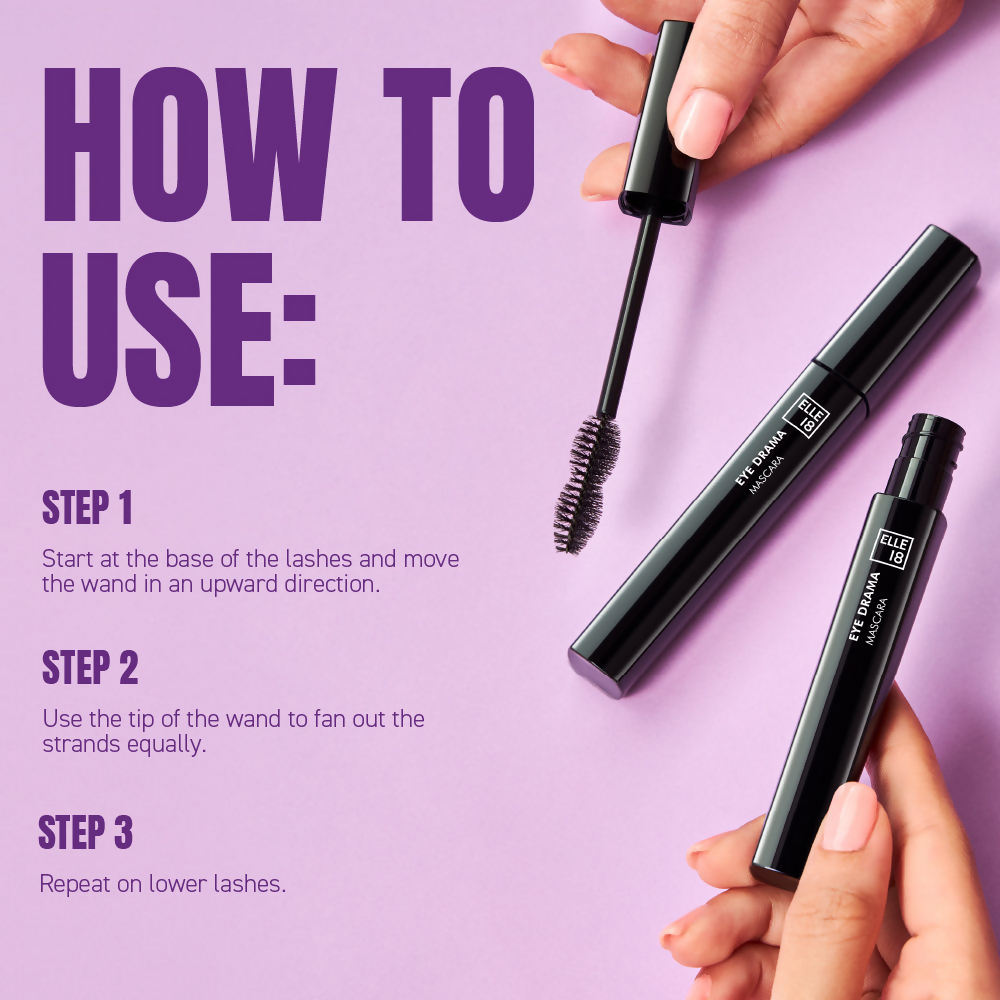 HOW TO USE:

STEP 1

Start at the base of the lashes and move the wand in an upward direction.

STEP 2

Use the tip of the wand to fan out the strands equally.

STEP 3

Repeat on lower lashes.

ELLE 18

EYE DRAMA
MASCARA

ELLE 18

EYE DRAMA
MASCARA