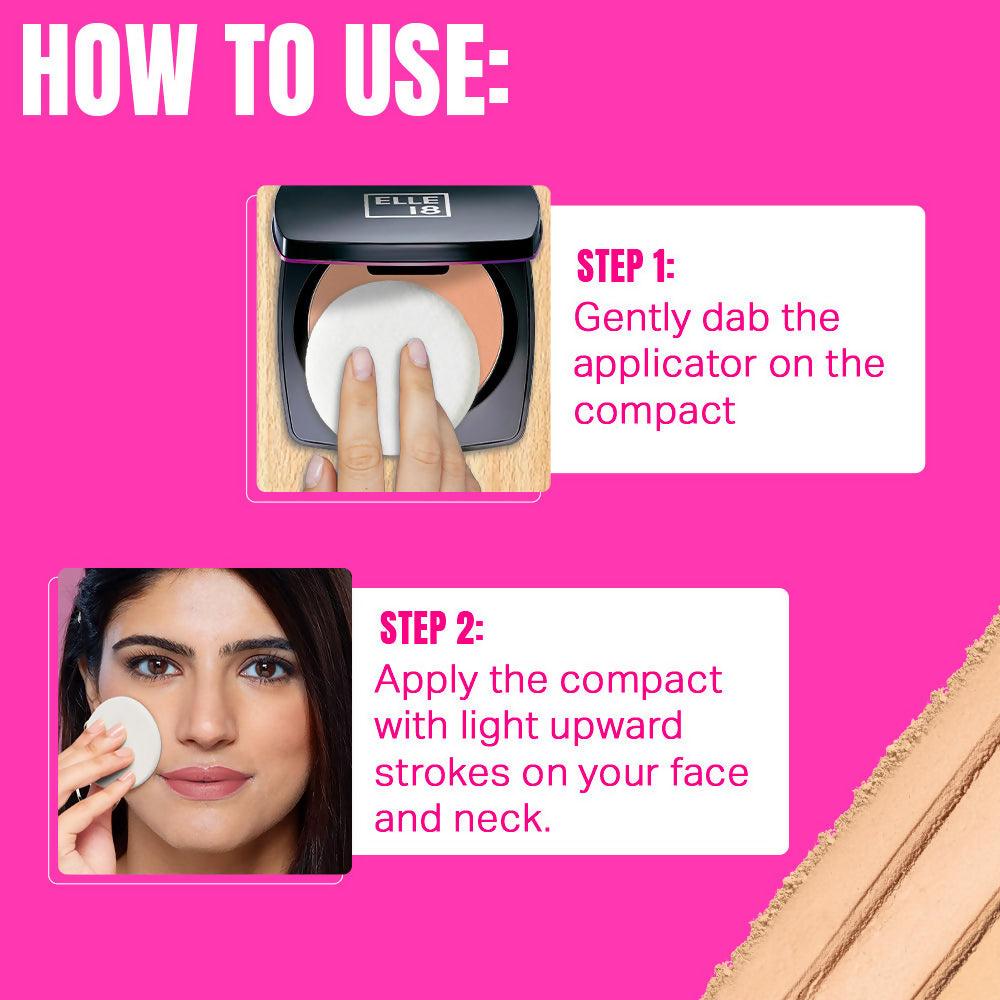 HOW TO USE:

ELLE 18

STEP 1:
Gently dab the applicator on the compact

STEP 2:
Apply the compact with light upward strokes on your face and neck.