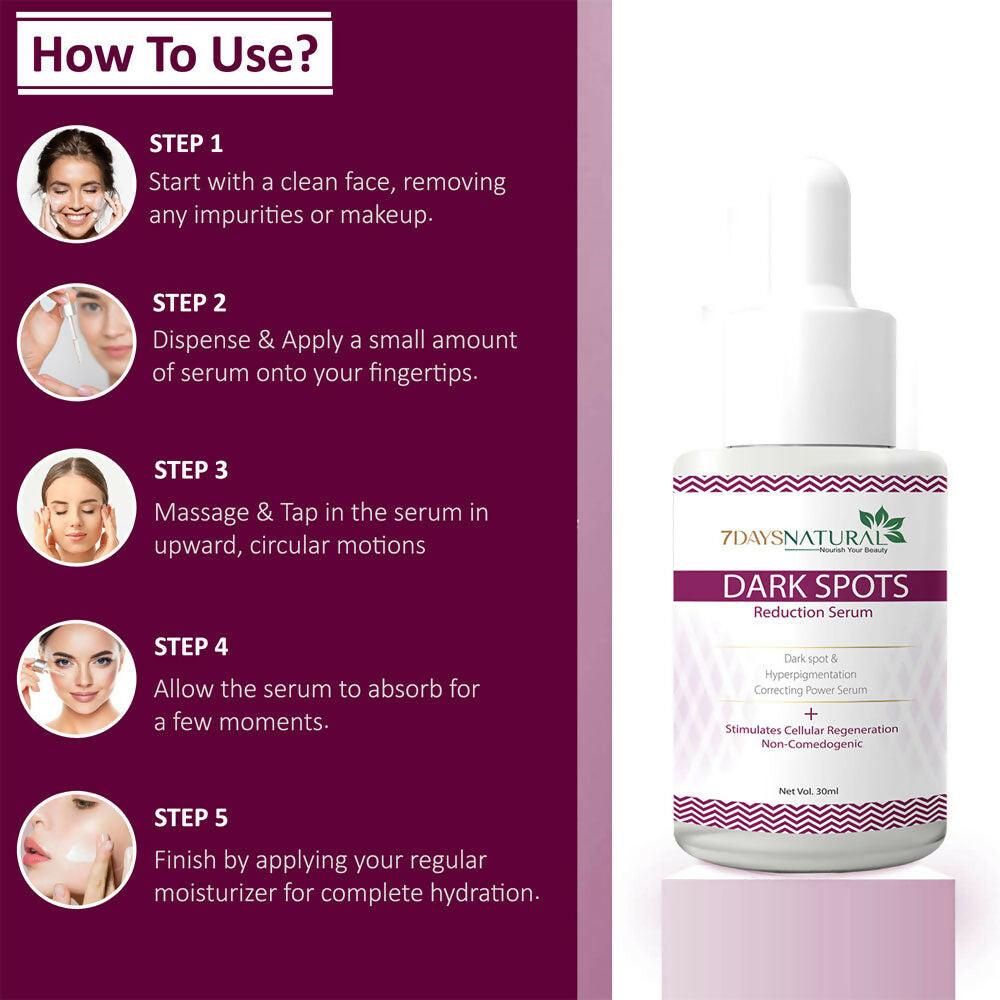 How To Use?

STEP 1
Start with a clean face, removing any impurities or makeup.

STEP 2
Dispense & Apply a small amount of serum onto your fingertips.

STEP 3
Massage & Tap in the serum in upward, circular motions

STEP 4
Allow the serum to absorb for a few moments.

STEP 5
Finish by applying your regular moisturizer for complete hydration.

7DAYSNATURAL
Nourish Your Beauty

DARK SPOTS
Reduction Serum

Dark spot & Hyperpigmentation Correcting Power Serum
+
Stimulates Cellular Regeneration
Non-Comedogenic

Net Vol. 30ml