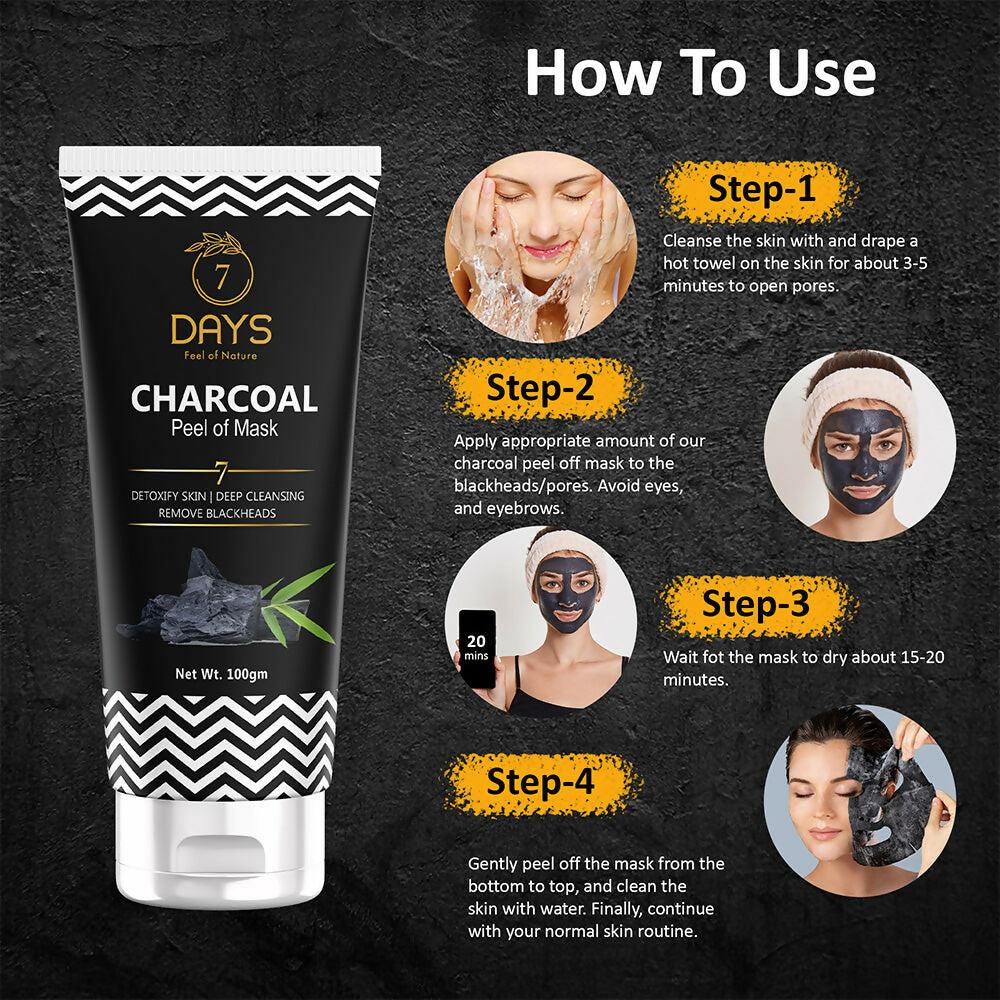 How To Use

7
DAYS
Feel of Nature
CHARCOAL
Peel of Mask
7
DETOXIFY SKIN | DEEP CLEANSING
REMOVE BLACKHEADS
Net Wt. 100gm

Step-1
Cleanse the skin with and drape a hot towel on the skin for about 3-5 minutes to open pores.

Step-2
Apply appropriate amount of our charcoal peel off mask to the blackheads/pores. Avoid eyes, and eyebrows.

20 mins

Step-3
Wait fot the mask to dry about 15-20 minutes.

Step-4
Gently peel off the mask from the bottom to top, and clean the skin with water. Finally, continue with your normal skin routine.