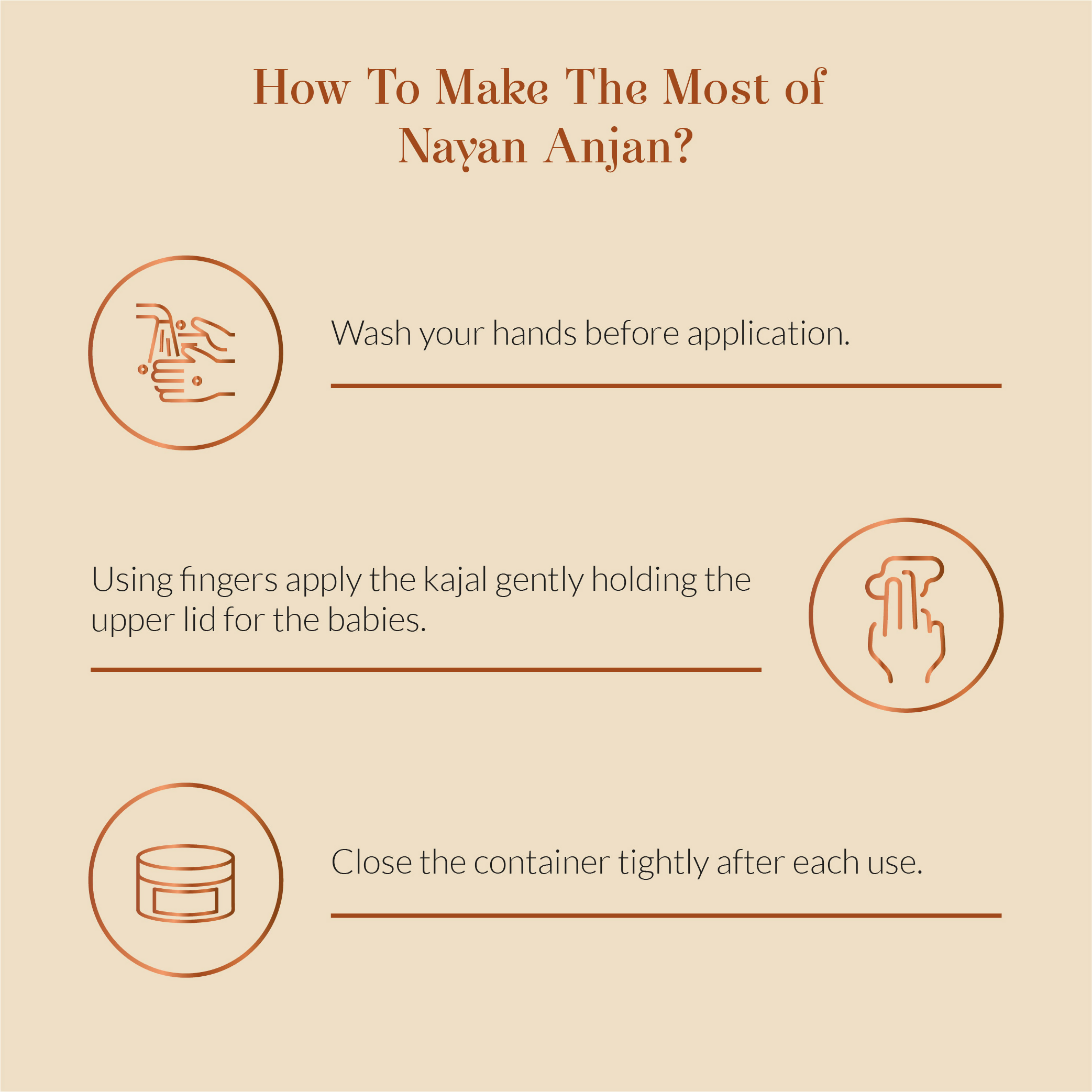 How To Make The Most of Nayan Anjan?

Wash your hands before application.

Using fingers apply the kajal gently holding the upper lid for the babies.

Close the container tightly after each use.