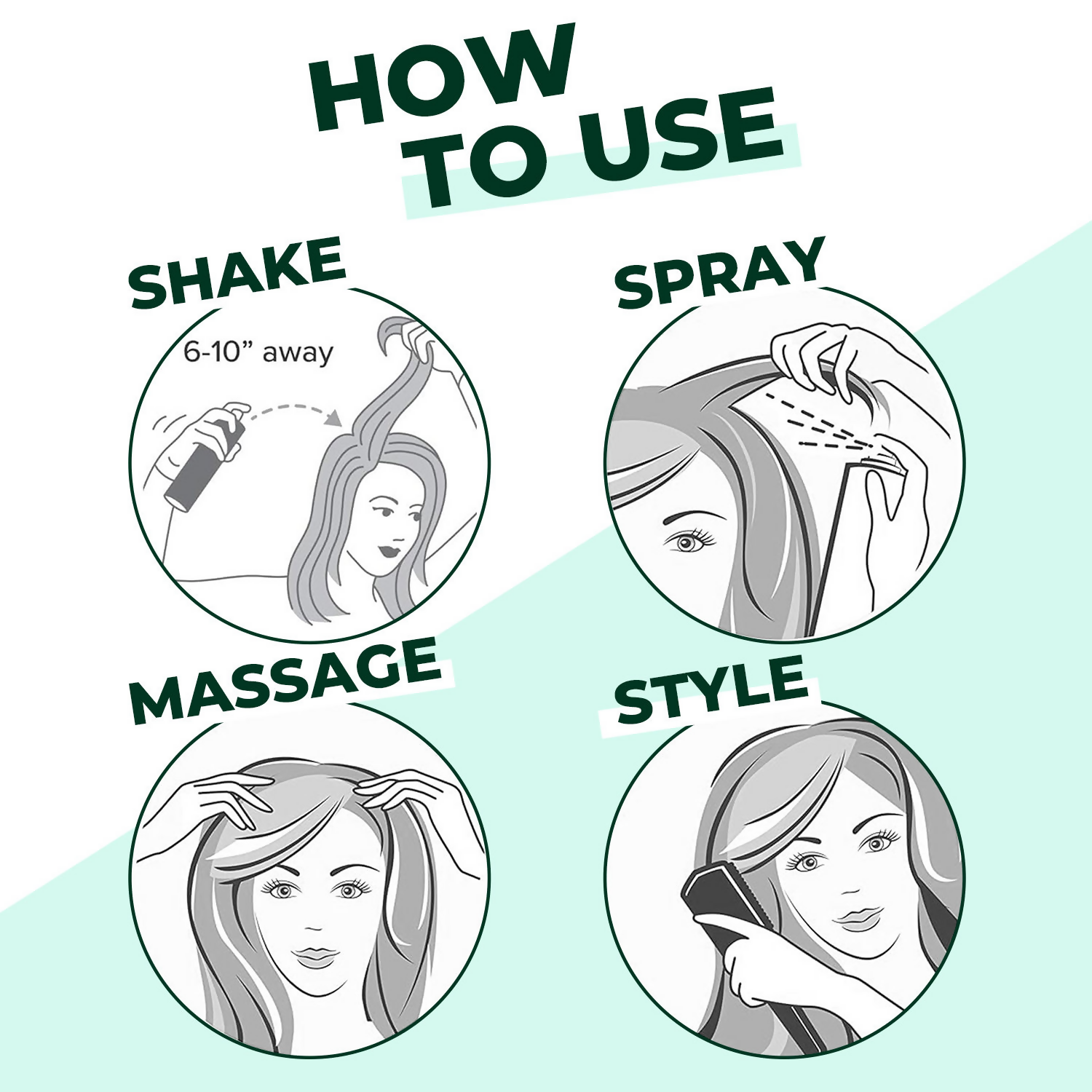 HOW TO USE

SHAKE

6-10” away

SPRAY

MASSAGE

STYLE