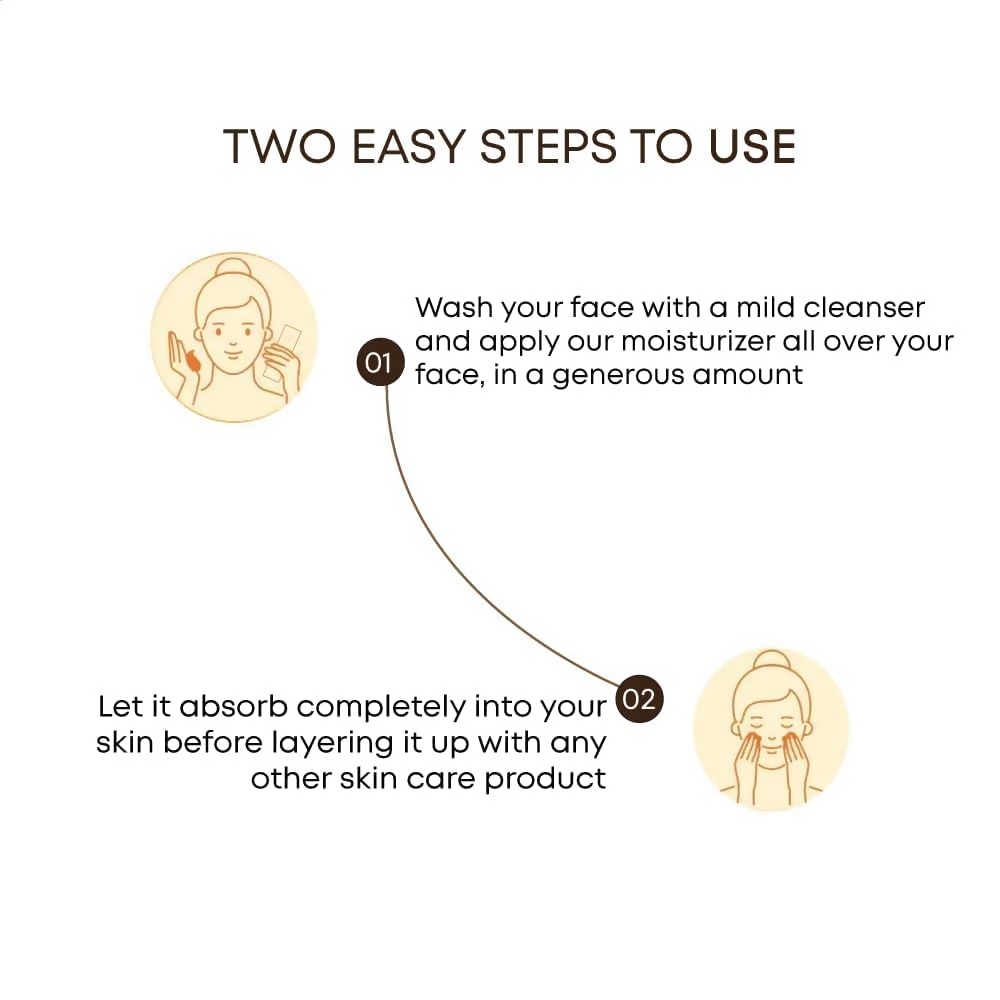 TWO EASY STEPS TO USE

01

Wash your face with a mild cleanser and apply our moisturizer all over your face, in a generous amount

02

Let it absorb completely into your skin before layering it up with any other skin care product