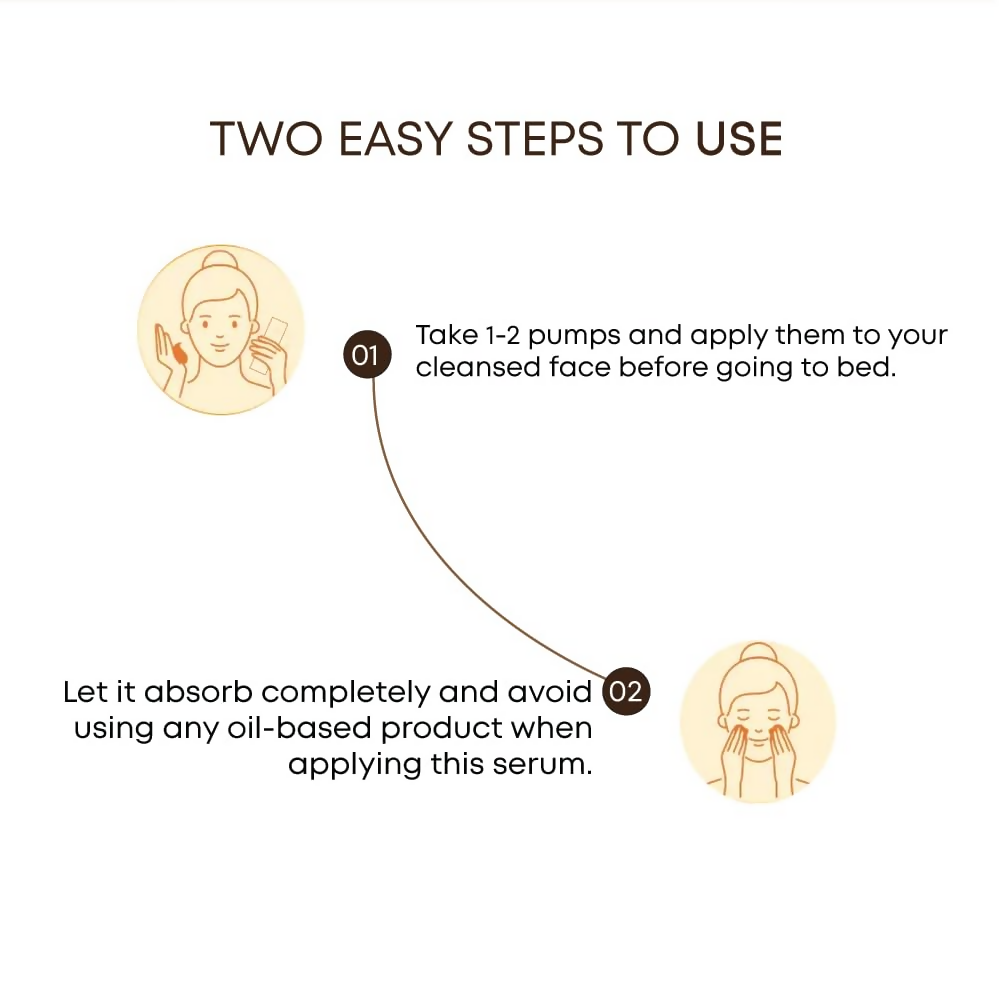 TWO EASY STEPS TO USE

01

Take 1-2 pumps and apply them to your cleansed face before going to bed.

Let it absorb completely and avoid using any oil-based product when applying this serum.

02