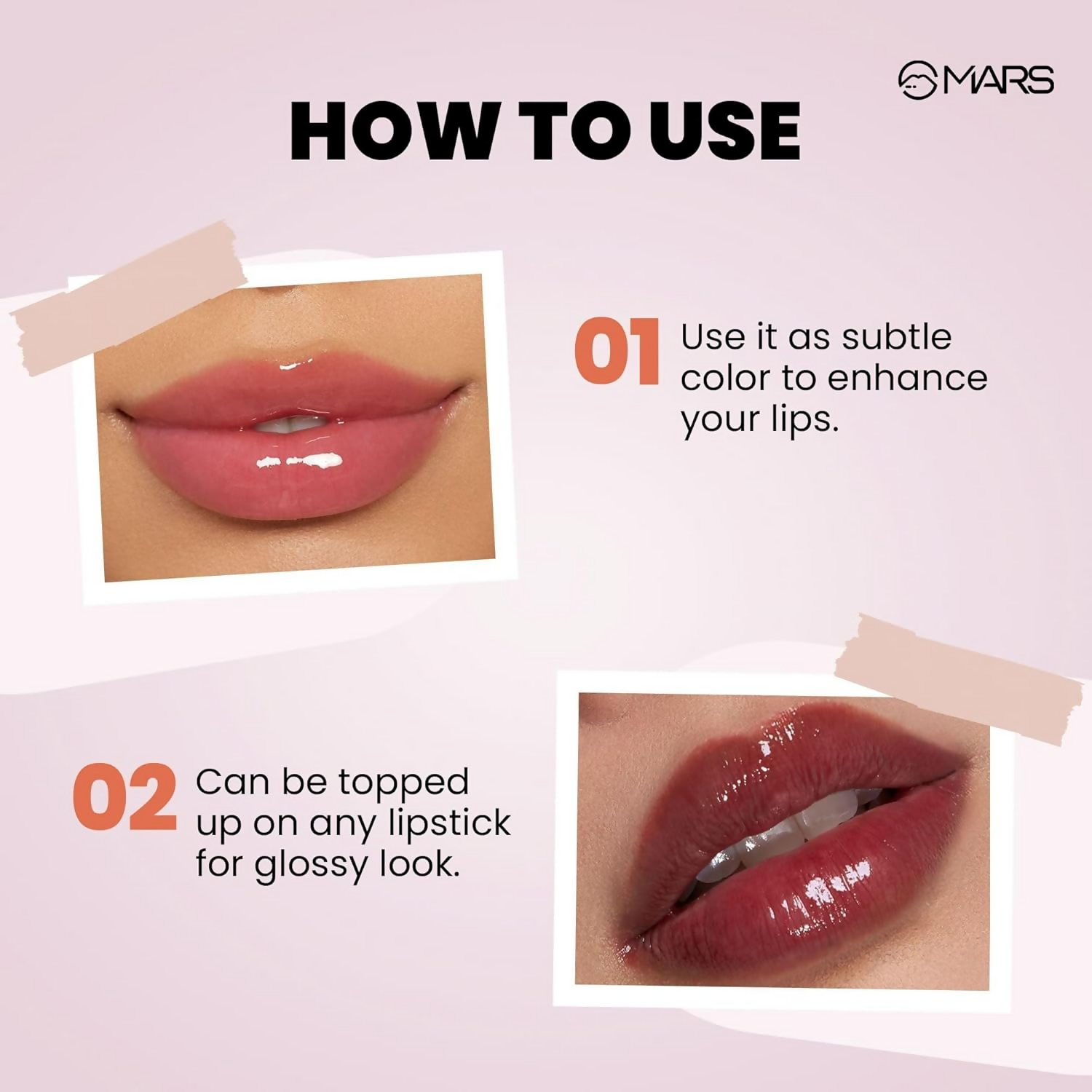 MARS

HOW TO USE

01 Use it as subtle color to enhance your lips.

02 Can be topped up on any lipstick for glossy look.